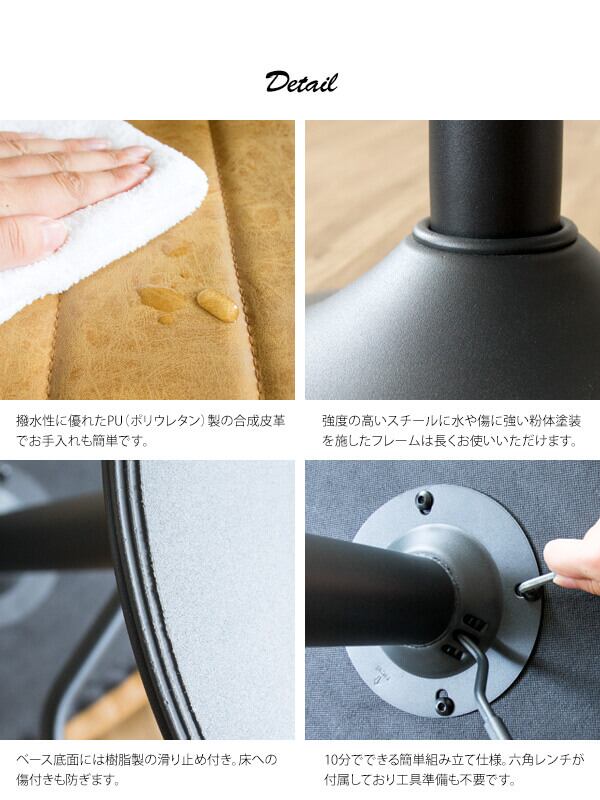 Detail

撥水性に優れたPU（ポリウレタン）製の合成皮革でお手入れも簡単です。

強度の高いスチールに水や傷に強い粉体塗装を施したフレームは長くお使いいただけます。

ベース底面には樹脂製の滑り止め付き。床への傷付きも防ぎます。

10分でできる簡単組み立て仕様。六角レンチが付属しており工具準備も不要です。