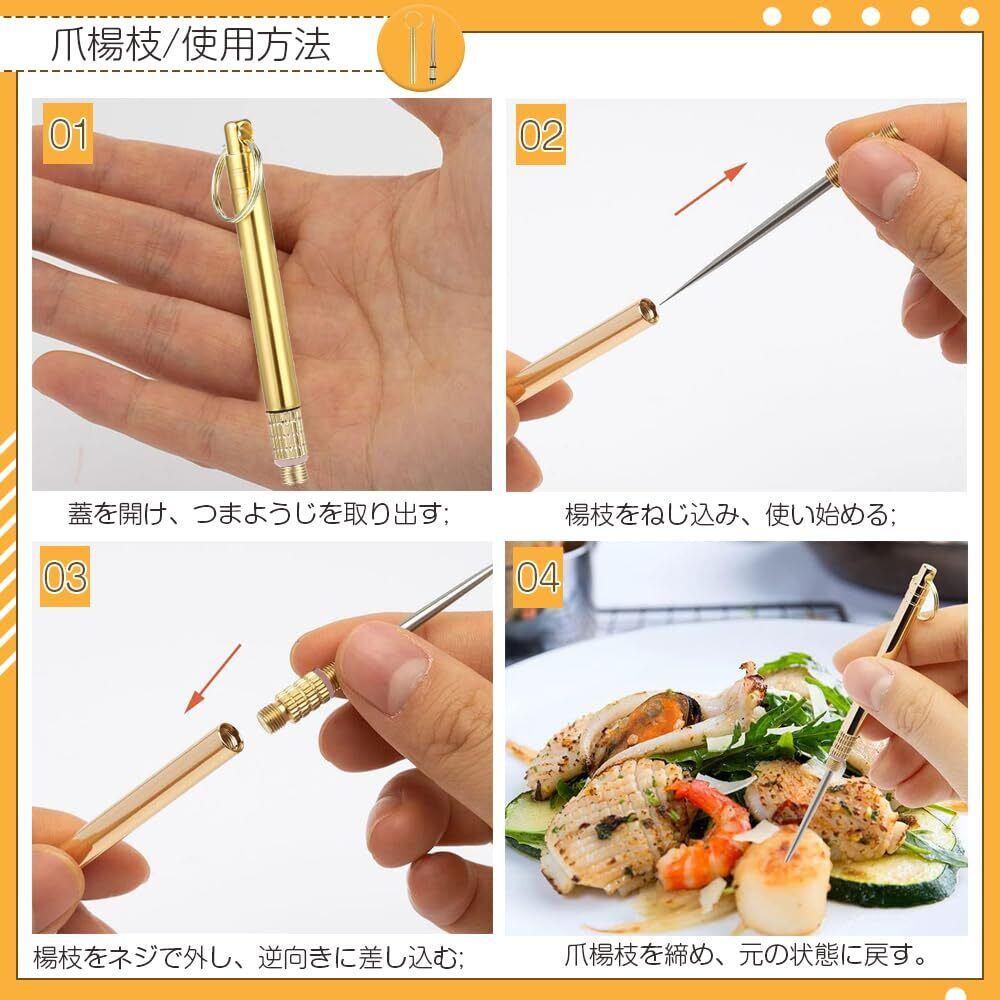 爪楊枝/使用方法

01

蓋を開け、つまようじを取り出す;

02

楊枝をねじ込み、使い始める;

03

楊枝をネジで外し、逆向きに差し込む;

04

爪楊枝を締め、元の状態に戻す。