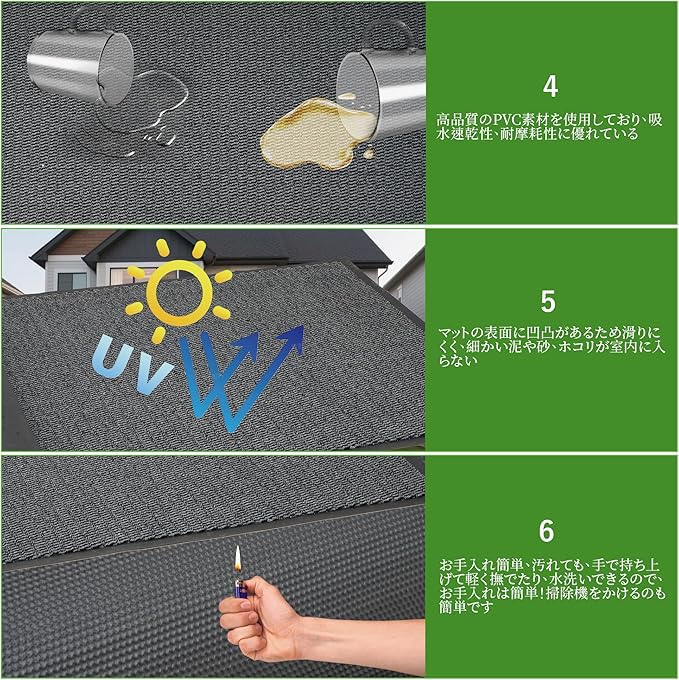 4

高品質のPVC素材を使用しており、吸水速乾性、耐摩耗性に優れている

UV

5

マットの表面に凹凸があるため滑りにくく、細かい泥や砂、ホコリが室内に入らない

6

お手入れ簡単、汚れても、手で持ち上げて軽く撫でたり、水洗いできるので、お手入れは簡単!掃除機をかけるのも簡単です