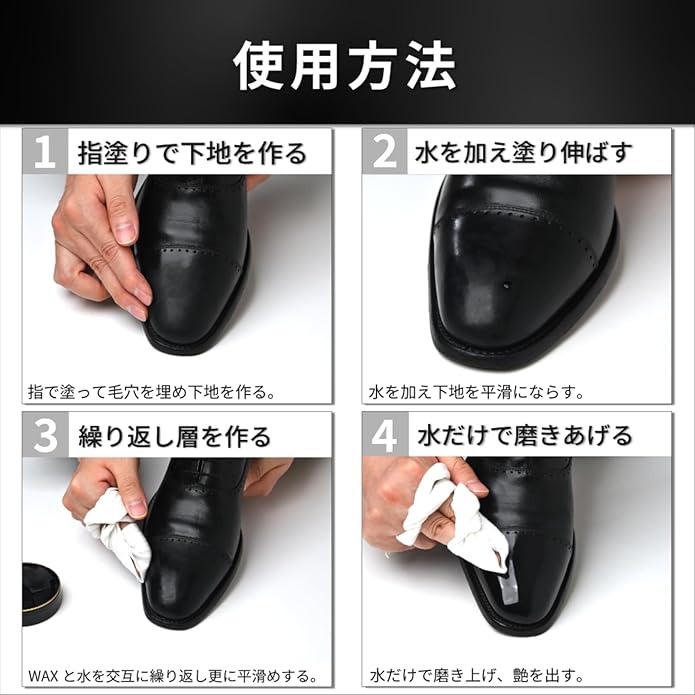 使用方法

1 指塗りで下地を作る

指で塗って毛穴を埋め下地を作る。

2 水を加え塗り伸ばす

水を加え下地を平滑にならす。

3 繰り返し層を作る

WAX と水を交互に繰り返し更に平滑めする。

4 水だけで磨きあげる

水だけで磨き上げ、艶を出す。