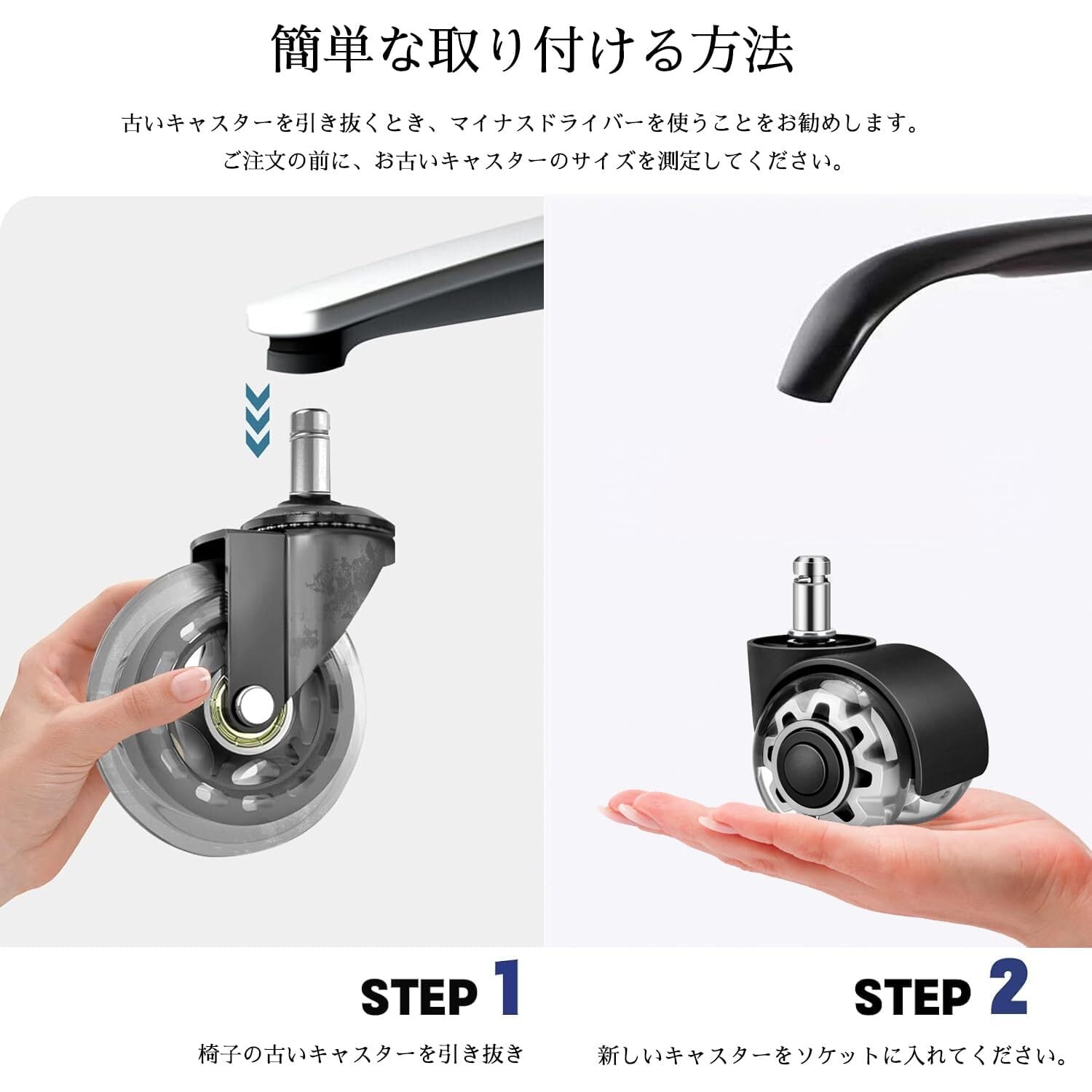 簡単な取り付ける方法

古いキャスターを引き抜くとき、マイナスドライバーを使うことをお勧めします。
ご注文の前に、お古いキャスターのサイズを測定してください。

STEP 1

椅子の古いキャスターを引き抜き

STEP 2

新しいキャスターをソケットに入れてください。