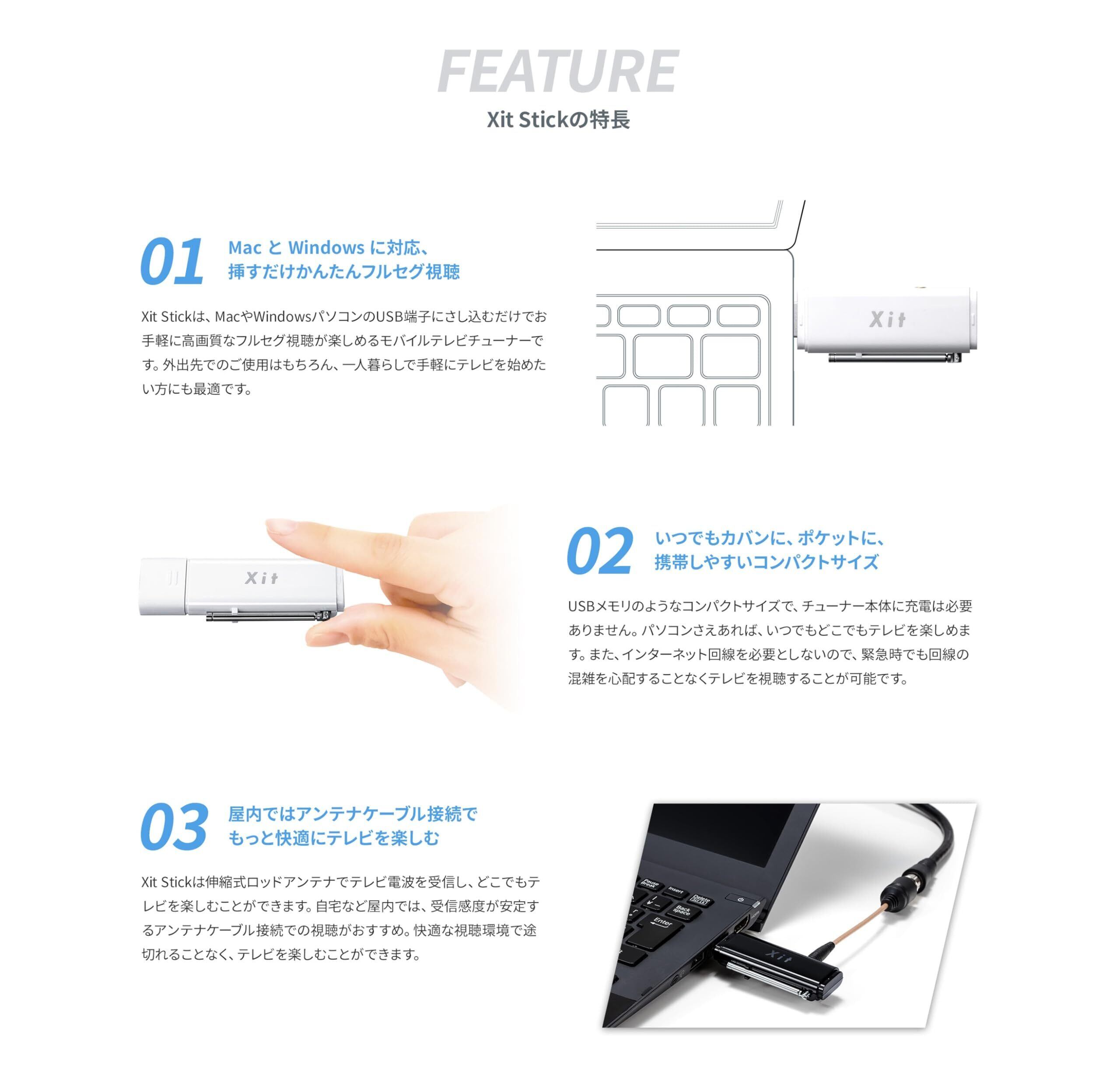 FEATURE
Xit Stickの特長

01
Mac と Windows に対応、
挿すだけかんたんフルセグ視聴

Xit Stickは、MacやWindowsパソコンのUSB端子にさし込むだけでお手軽に高画質なフルセグ視聴が楽しめるモバイルテレビチューナーです。外出先でのご使用はもちろん、一人暮らしで手軽にテレビを始めたい方にも最適です。

Xit

Xit

02
いつでもカバンに、ポケットに、
携帯しやすいコンパクトサイズ

USBメモリのようなコンパクトサイズで、チューナー本体に充電は必要ありません。パソコンさえあれば、いつでもどこでもテレビを楽しめます。また、インターネット回線を必要としないので、緊急時でも回線の混雑を心配することなくテレビを視聴することが可能です。

03
屋内ではアンテナケーブル接続で
もっと快適にテレビを楽しむ

Xit Stickは伸縮式ロッドアンテナでテレビ電波を受信し、どこでもテレビを楽しむことができます。自宅など屋内では、受信感度が安定するアンテナケーブル接続での視聴がおすすめ。快適な視聴環境で途切れることなく、テレビを楽しむことができます。

Pause Break
Insert
Delete
Back space
Enter
Xit