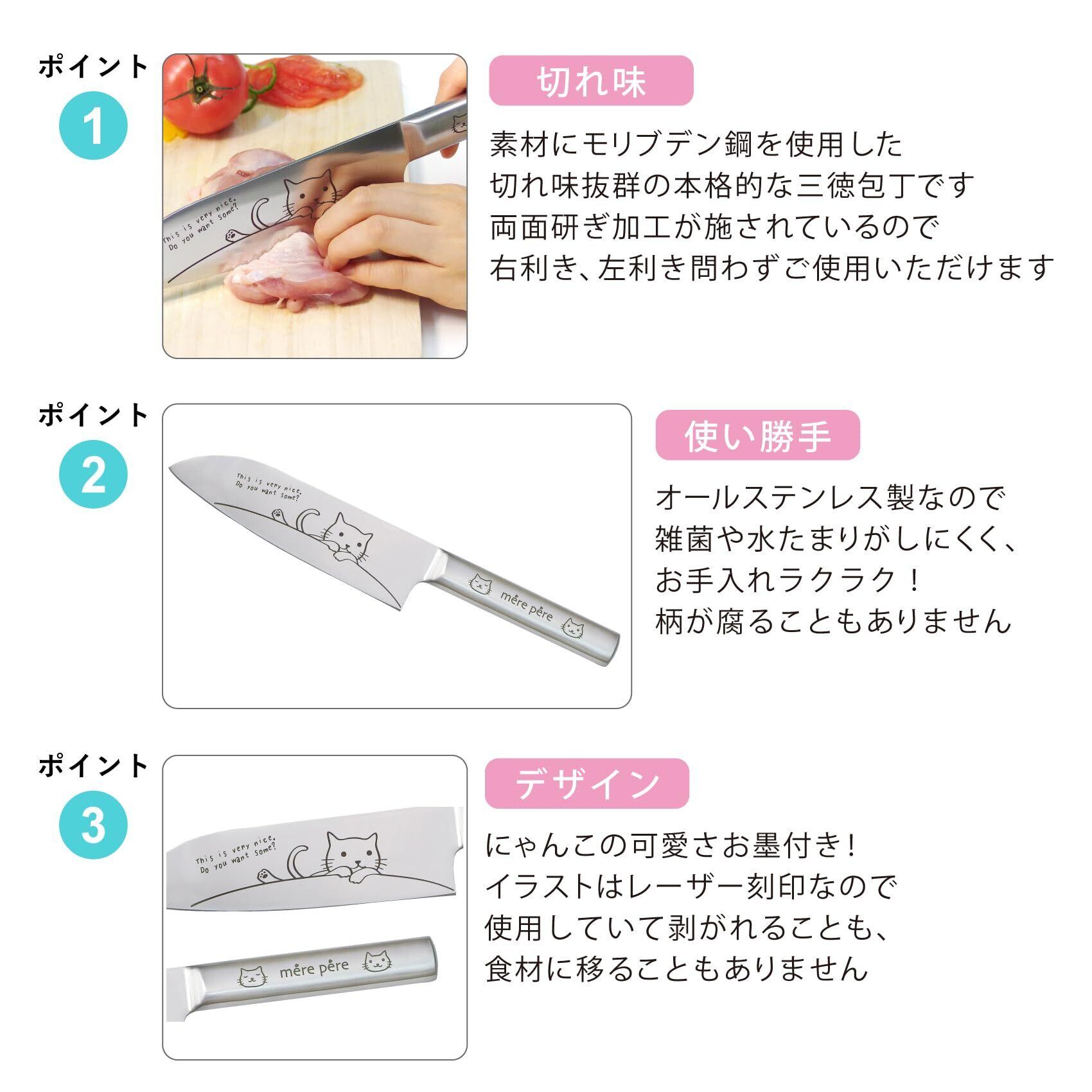 ポイント
1

This is very nice. Do you want some?

切れ味

素材にモリブデン鋼を使用した
切れ味抜群の本格的な三徳包丁です
両面研ぎ加工が施されているので
右利き、左利き問わずご使用いただけます

ポイント
2

This is very nice. Do you want some?

mère père

使い勝手

オールステンレス製なので
雑菌や水たまりがしにくく、
お手入れラクラク！
柄が腐ることもありません

ポイント
3

This is very nice. Do you want some?

mère père

デザイン

にゃんこの可愛さお墨付き！
イラストはレーザー刻印なので
使用していて剥がれることも、
食材に移ることもありません