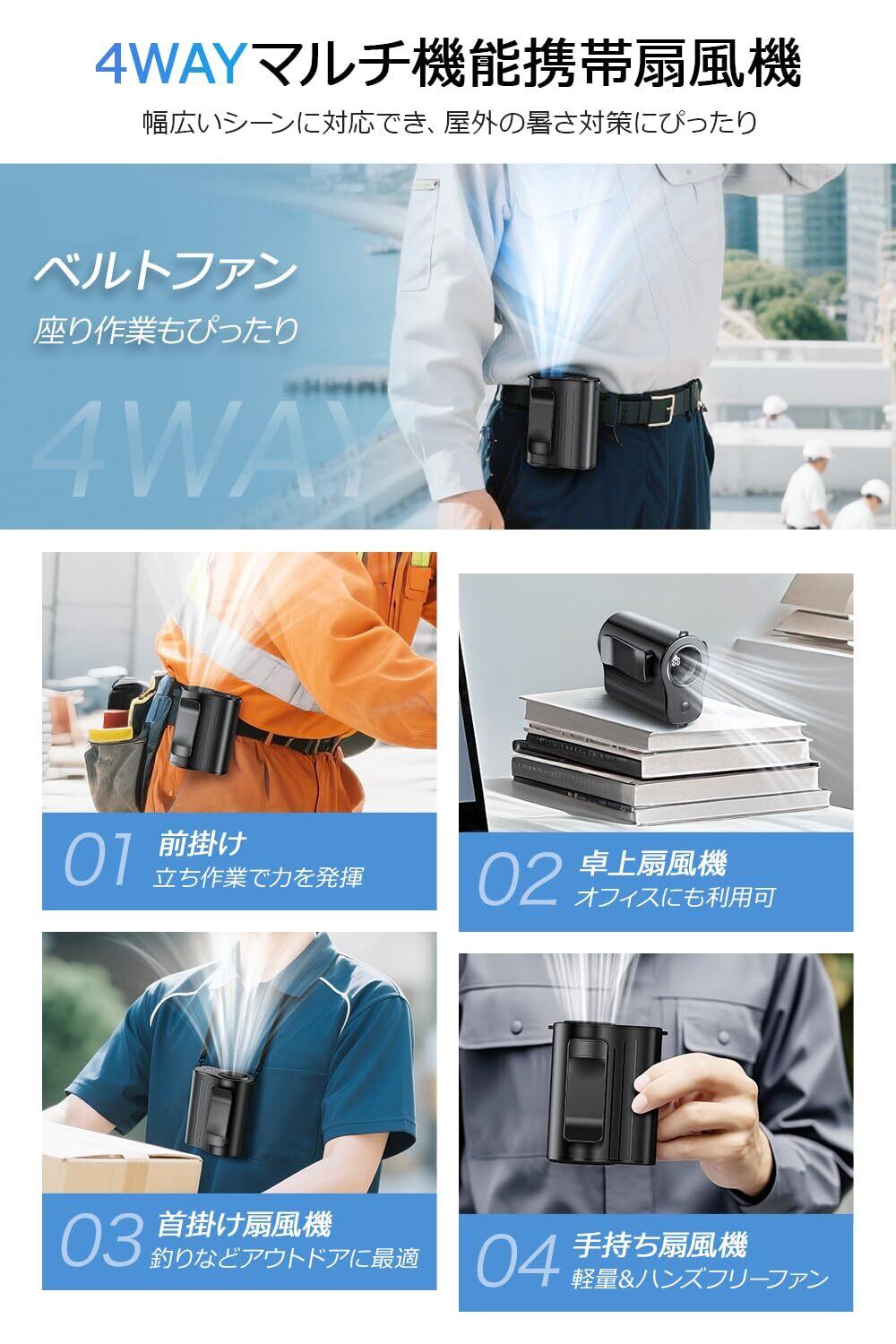 4WAYマルチ機能携帯扇風機

幅広いシーンに対応でき、屋外の暑さ対策にぴったり

ベルトファン

座り作業もぴったり

4WAY

01 前掛け
立ち作業で力を発揮

02 卓上扇風機
オフィスにも利用可

03 首掛け扇風機
釣りなどアウトドアに最適

04 手持ち扇風機
軽量&ハンズフリーファン