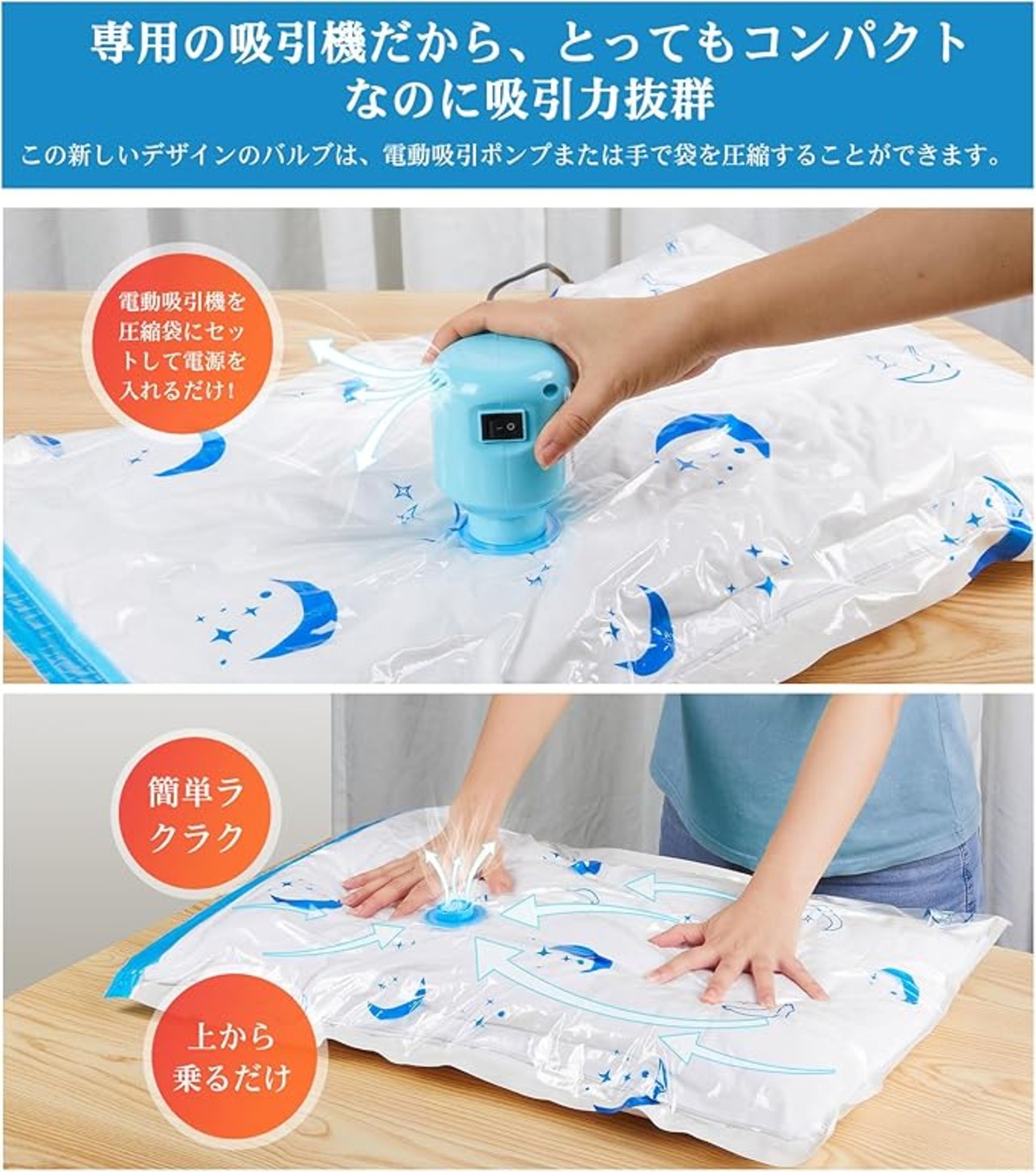 専用の吸引機だから、とってもコンパクトなのに吸引力抜群

この新しいデザインのバルブは、電動吸引ポンプまたは手で袋を圧縮することができます。

電動吸引機を圧縮袋にセットして電源を入れるだけ!

簡単ラクラク

上から乗るだけ