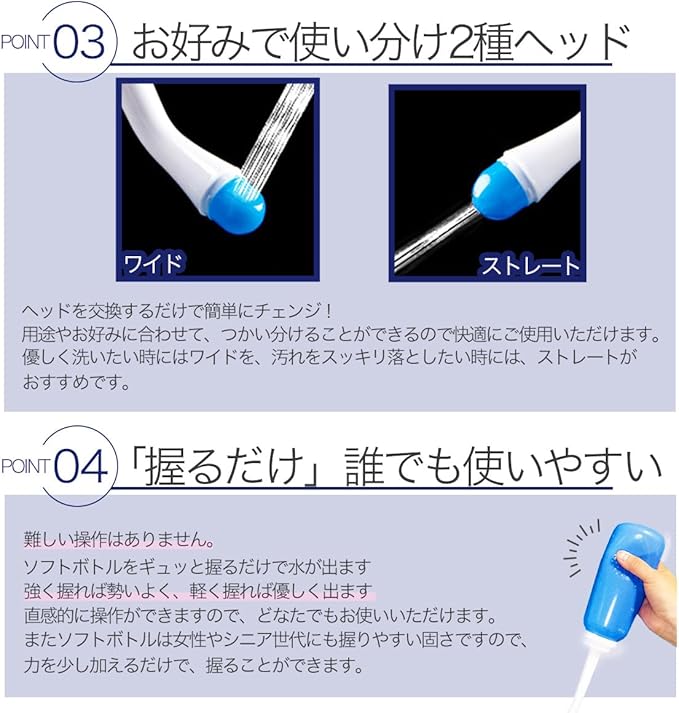 POINT 03 お好みで使い分け2種ヘッド

ワイド

ストレート

ヘッドを交換するだけで簡単にチェンジ！
用途やお好みに合わせて、つかい分けることができるので快適にご使用いただけます。
優しく洗いたい時にはワイドを、汚れをスッキリ落としたい時には、ストレートがおすすめです。

POINT 04 「握るだけ」誰でも使いやすい

難しい操作はありません。
ソフトボトルをギュッと握るだけで水が出ます
強く握れば勢いよく、軽く握れば優しく出ます
直感的に操作ができますので、どなたでもお使いいただけます。
またソフトボトルは女性やシニア世代にも握りやすい固さですので、力を少し加えるだけで、握ることができます。