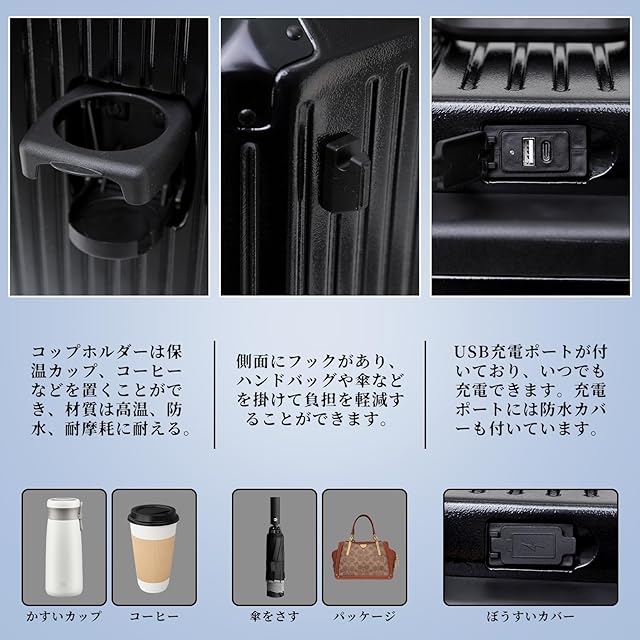 コップホルダーは保温カップ、コーヒーなどを置くことができ、材質は高温、防水、耐摩耗に耐える。

側面にフックがあり、ハンドバッグや傘などを掛けて負担を軽減することができます。

USB充電ポートが付いており、いつでも充電できます。充電ポートには防水カバーも付いています。

かすいカップ

コーヒー

傘をさす

パッケージ

ぼうすいカバー