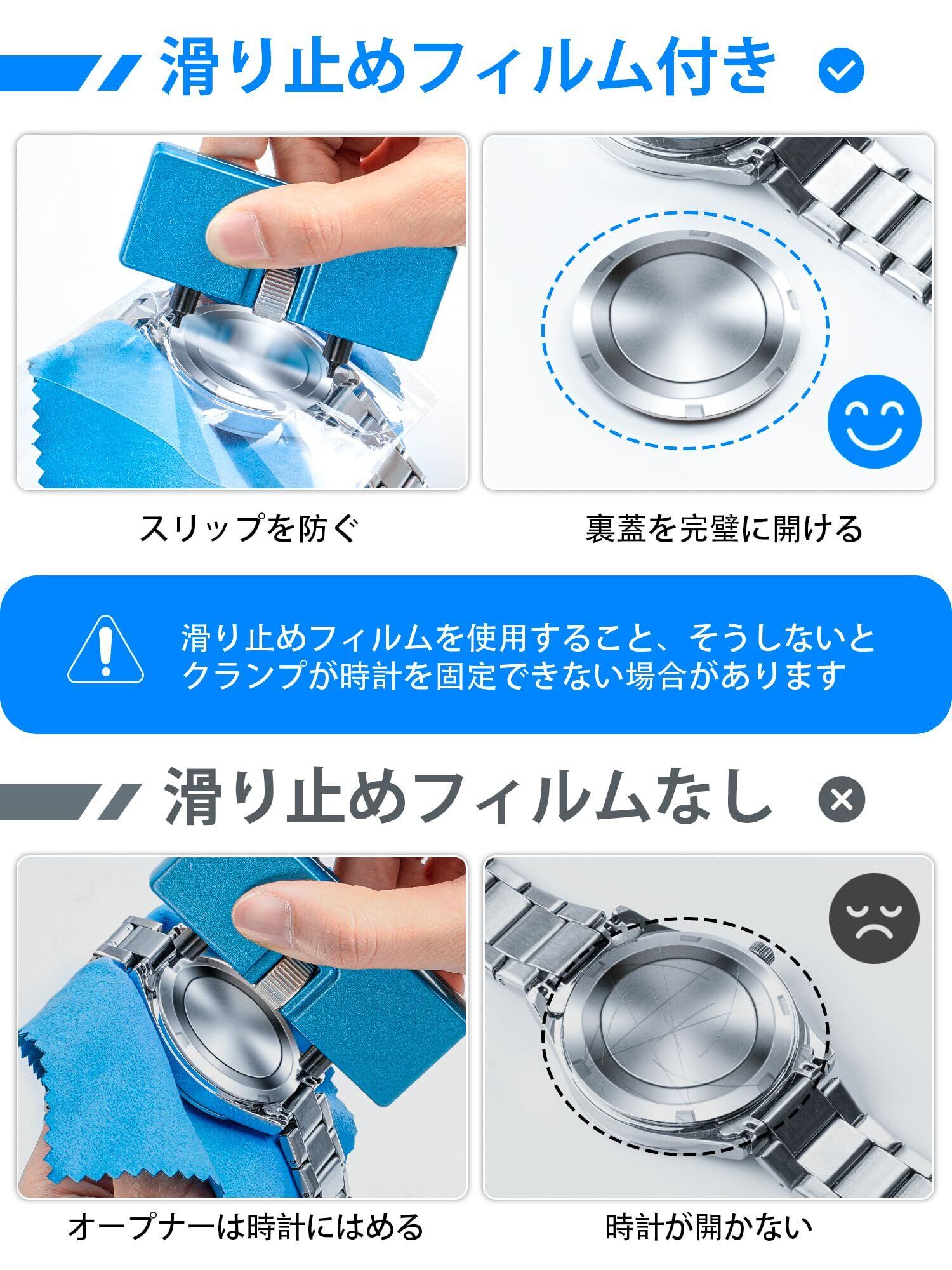 滑り止めフィルム付き

スリップを防ぐ

裏蓋を完璧に開ける

滑り止めフィルムを使用すること、そうしないとクランプが時計を固定できない場合があります

滑り止めフィルムなし

オープナーは時計にはめる

時計が開かない