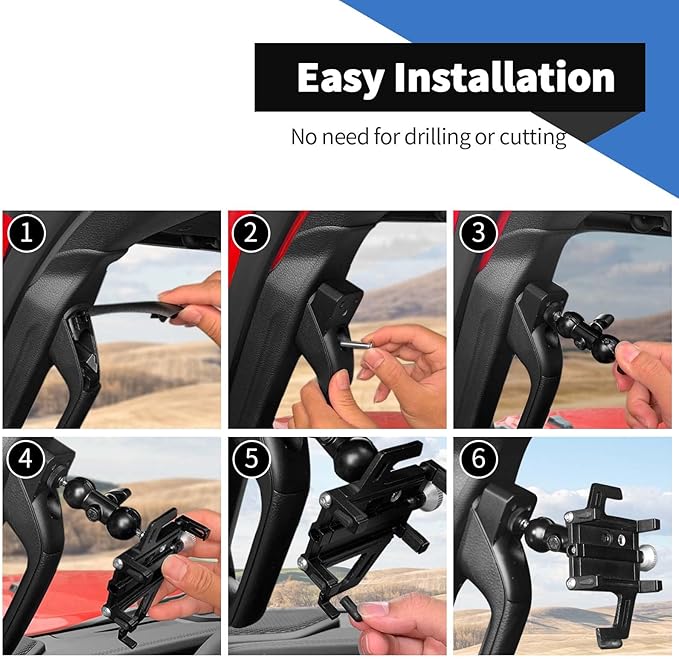 Easy Installation

No need for drilling or cutting

1

2

3

4

5

6