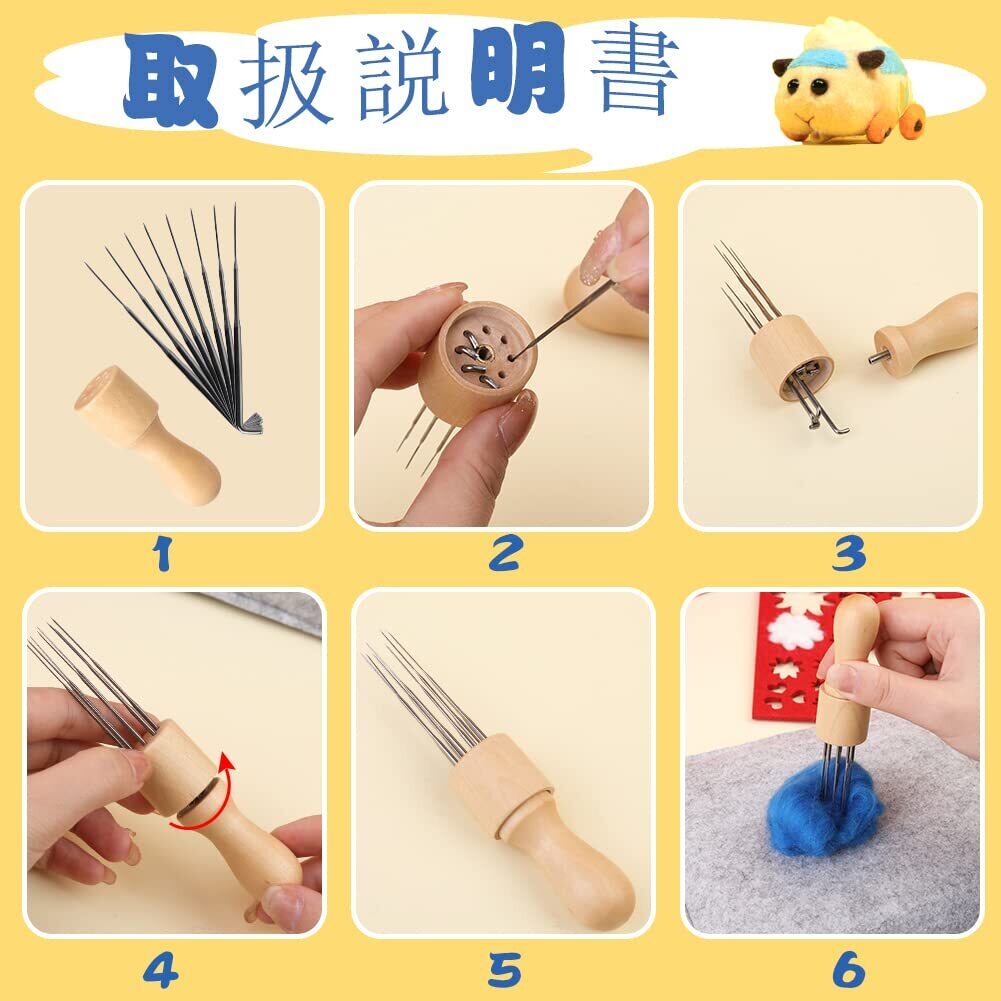 取扱説明書

1

2

3

4

5

6