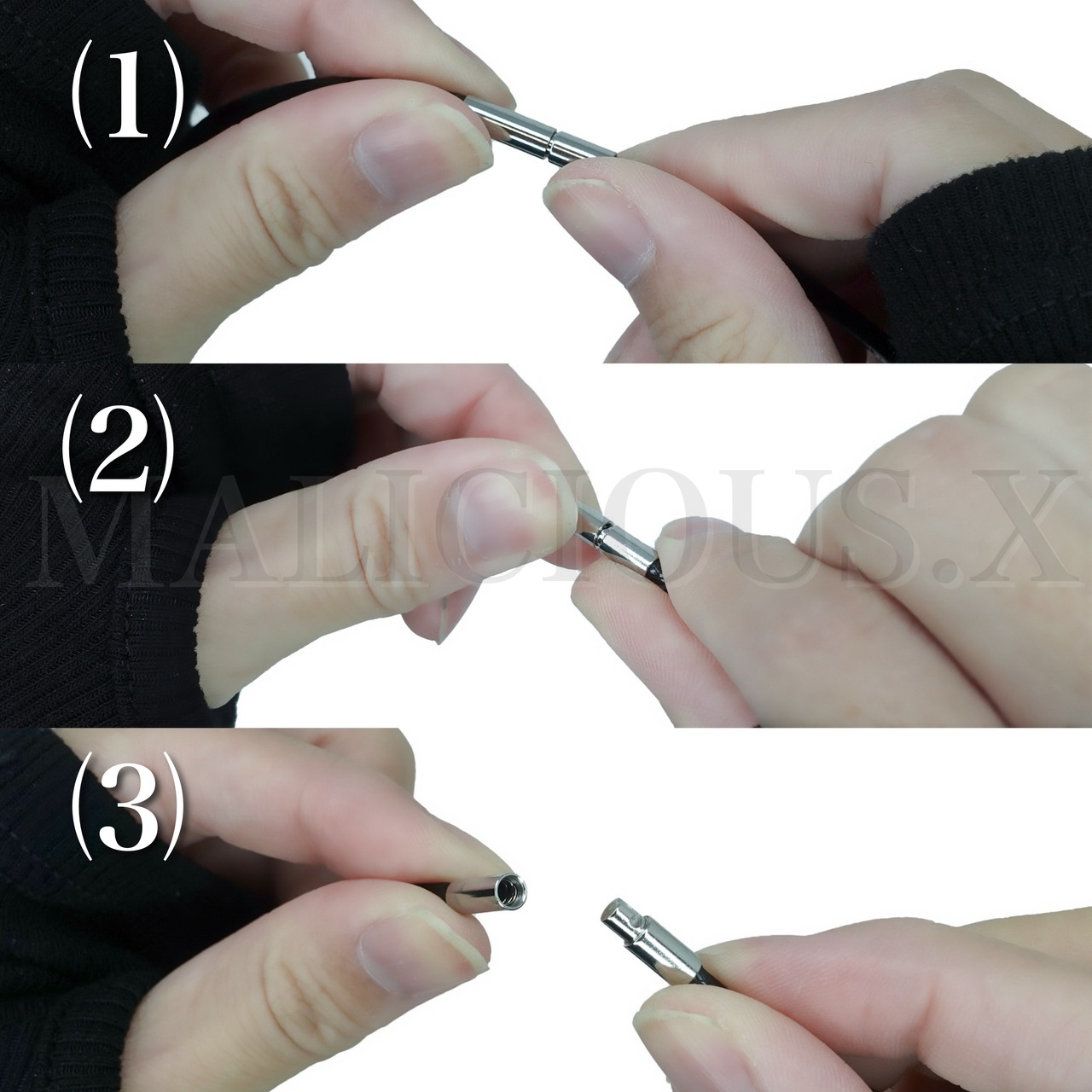 (1)

(2)

MALICIOUS.X

(3)