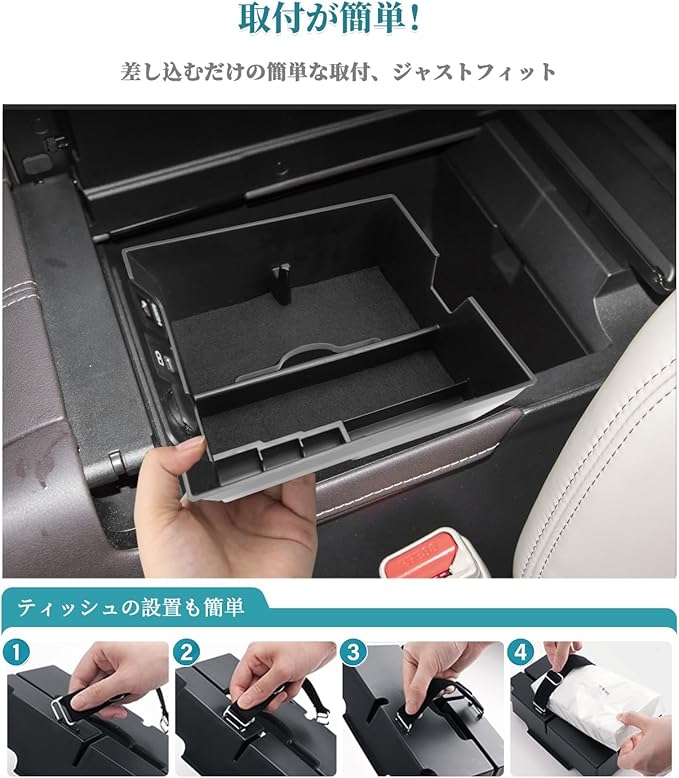 取付が簡単!

差し込むだけの簡単な取付、ジャストフィット

ティッシュの設置も簡単

1

2

3

4