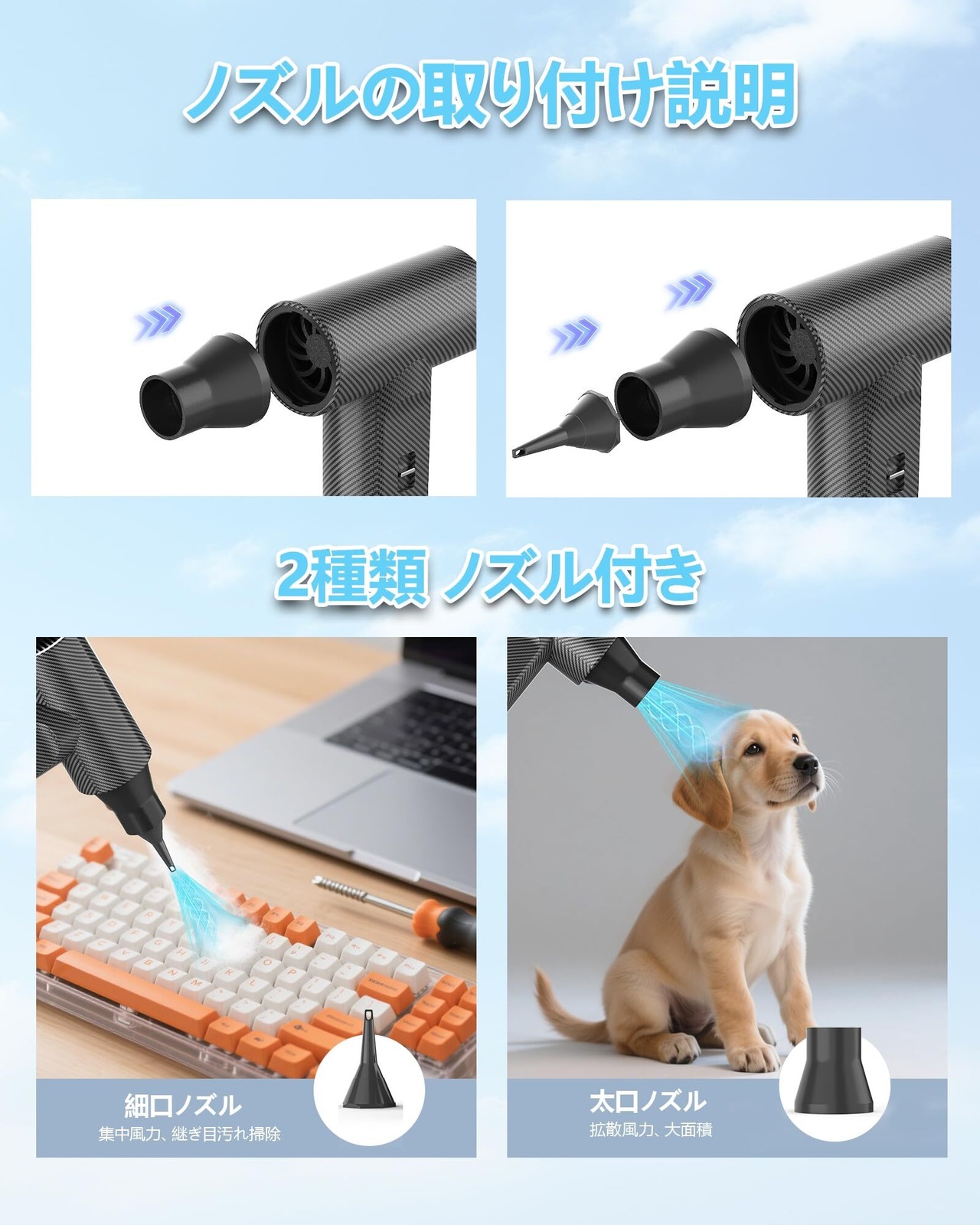 ノズルの取り付け説明

2種類 ノズル付き

細口ノズル
集中風力、継ぎ目汚れ掃除

太口ノズル
拡散風力、大面積