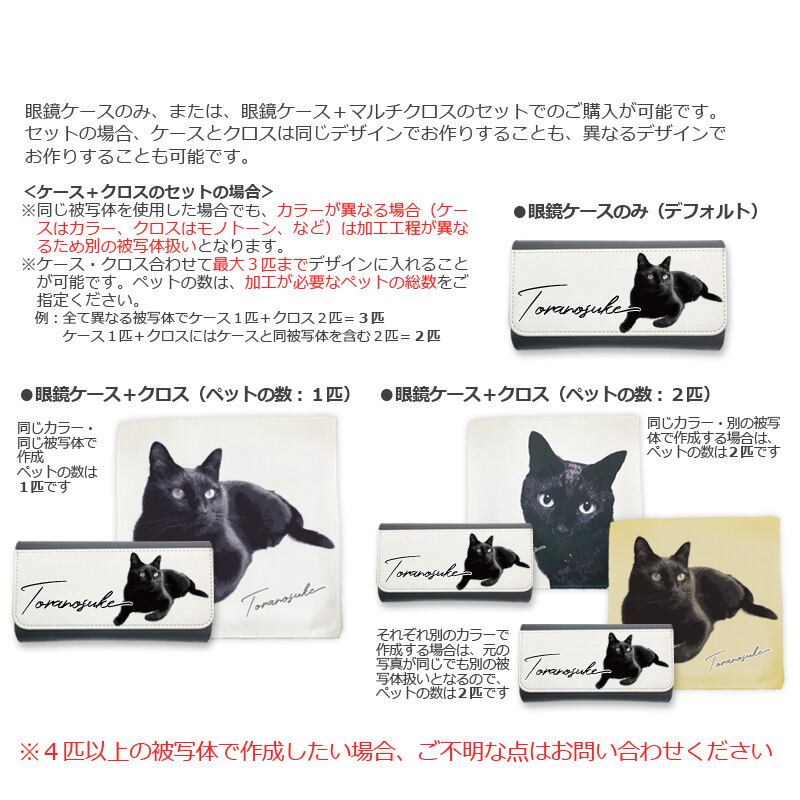 眼鏡ケースのみ、または、眼鏡ケース＋マルチクロスのセットでのご購入が可能です。セットの場合、ケースとクロスは同じデザインでお作りすることも、異なるデザインでお作りすることも可能です。

＜ケース＋クロスのセットの場合＞
※同じ被写体を使用した場合でも、カラーが異なる場合（ケースはカラー、クロスはモノトーン、など）は加工工程が異なるため別の被写体扱いとなります。
※ケース・クロス合わせて最大３匹までデザインに入れることが可能です。ペットの数は、加工が必要なペットの総数をご指定ください。
例：全て異なる被写体でケース１匹＋クロス２匹＝３匹
ケース１匹＋クロスにはケースと同被写体を含む２匹＝２匹

●眼鏡ケースのみ（デフォルト）

Toranosuke

●眼鏡ケース＋クロス（ペットの数：１匹）

同じカラー・同じ被写体で作成
ペットの数は１匹です

Toranosuke

Toranosuke

●眼鏡ケース＋クロス（ペットの数：２匹）

同じカラー・別の被写体で作成する場合は、ペットの数は２匹です

Toranosuke

それぞれ別のカラーで作成する場合は、元の写真が同じでも別の被写体扱いとなるので、ペットの数は２匹です

Toranosuke

Toranosuke

※４匹以上の被写体で作成したい場合、ご不明な点はお問い合わせください