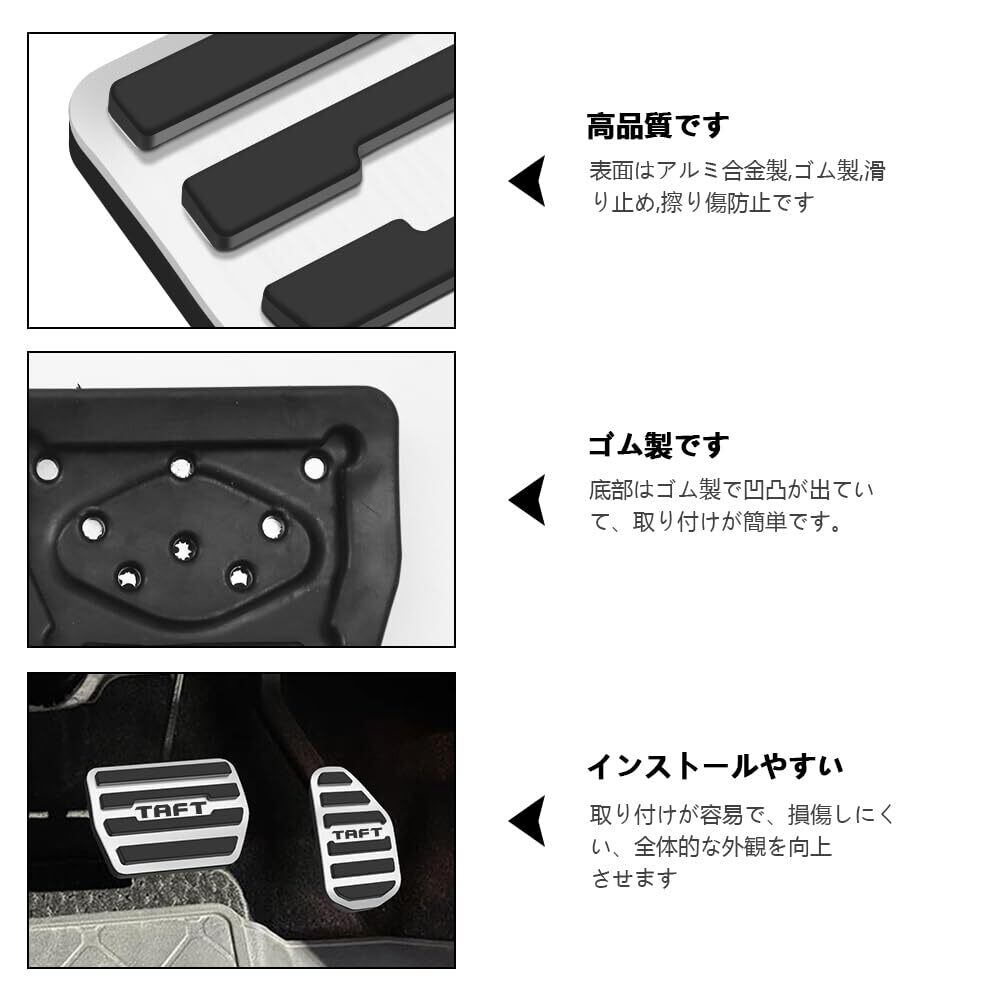 高品質です

表面はアルミ合金製,ゴム製,滑り止め,擦り傷防止です

ゴム製です

底部はゴム製で凹凸が出ていて、取り付けが簡単です。

TAFT

TAFT

インストールやすい

取り付けが容易で、損傷しにくい、全体的な外観を向上させます