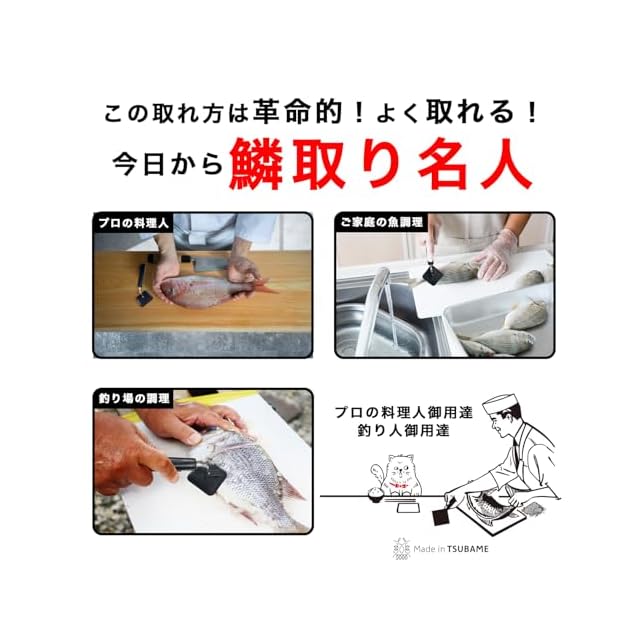 この取れ方は革命的！よく取れる！
今日から鱗取り名人

プロの料理人

ご家庭の魚調理

釣り場の調理

プロの料理人御用達
釣り人御用達

Made in TSUBAME