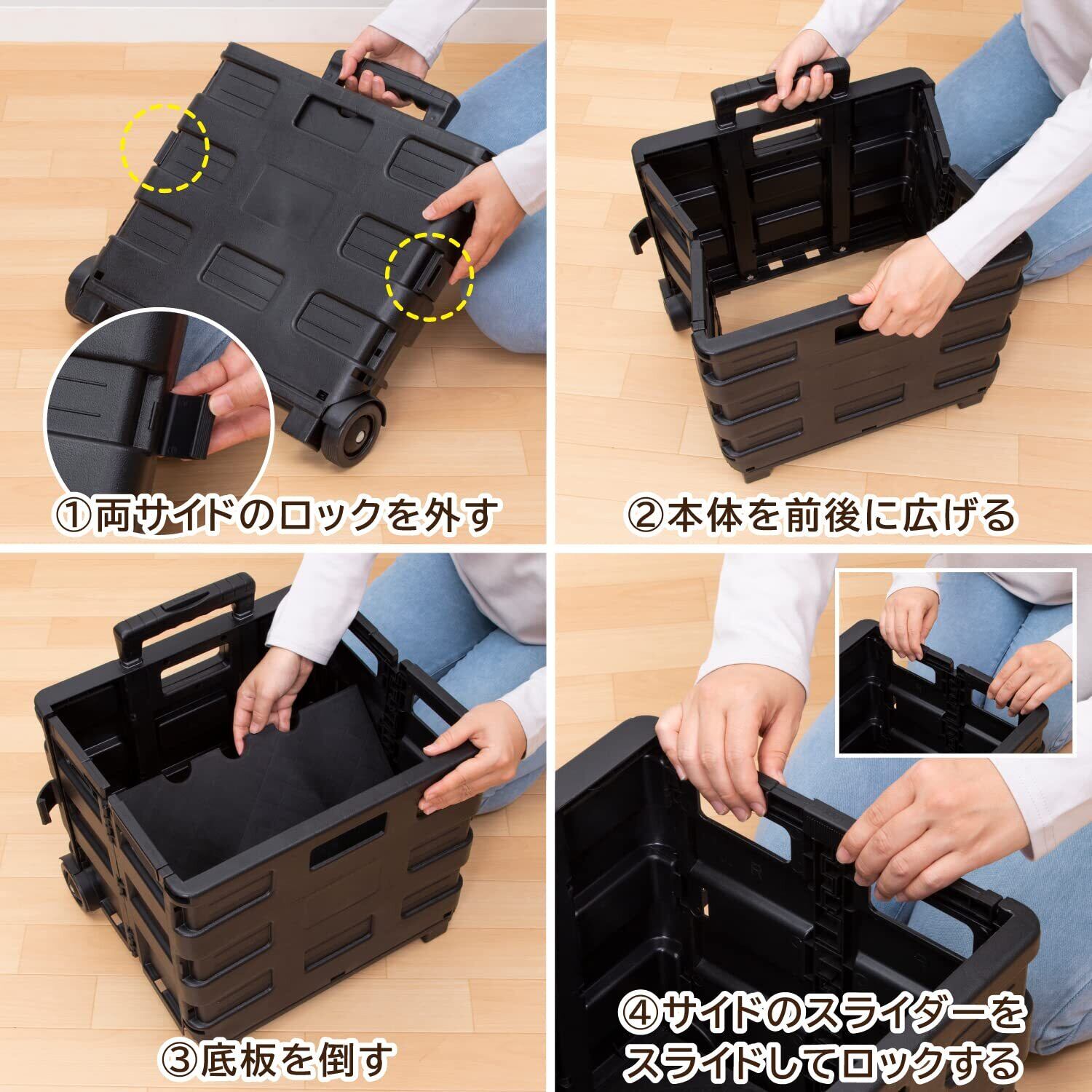 ①両サイドのロックを外す

②本体を前後に広げる

③底板を倒す

④サイドのスライダーをスライドしてロックする