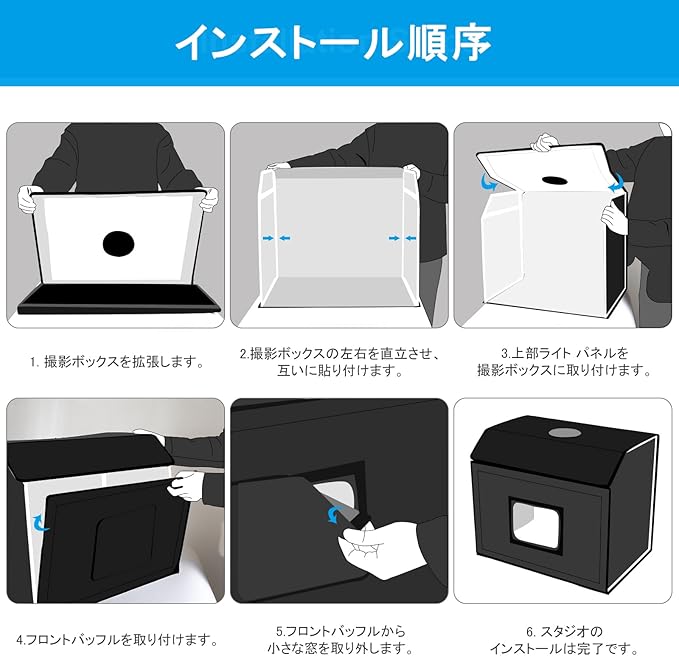 インストール順序

1. 撮影ボックスを拡張します。

2.撮影ボックスの左右を直立させ、互いに貼り付けます。

3.上部ライト パネルを撮影ボックスに取り付けます。

4.フロントバッフルを取り付けます。

5.フロントバッフルから小さな窓を取り外します。

6. スタジオのインストールは完了です。