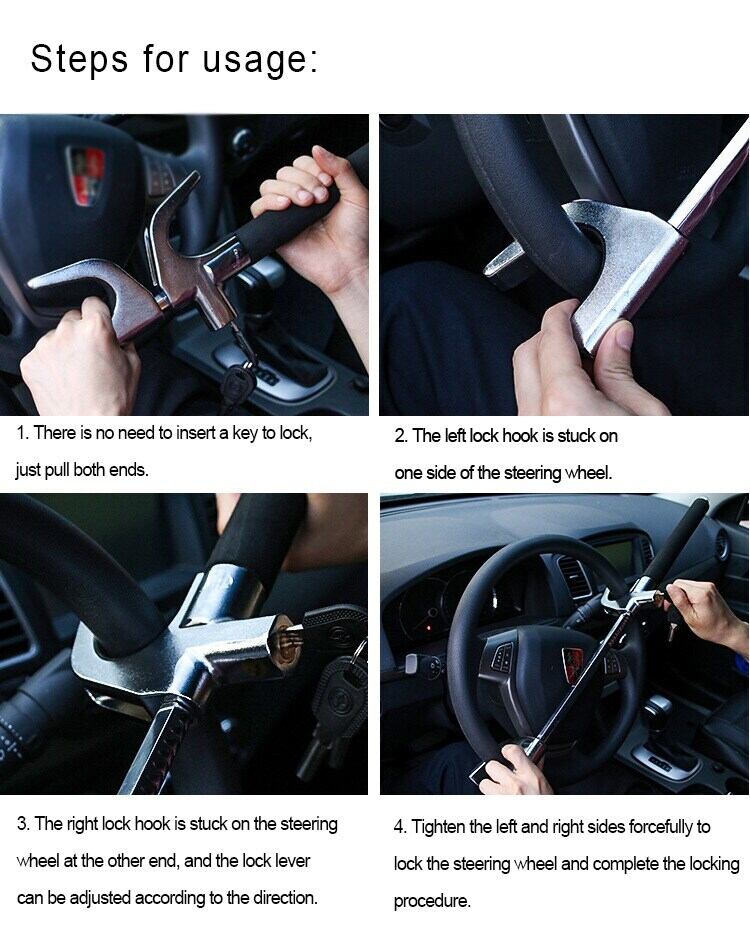 Steps for usage:

1. There is no need to insert a key to lock, just pull both ends.

2. The left lock hook is stuck on one side of the steering wheel.

3. The right lock hook is stuck on the steering wheel at the other end, and the lock lever can be adjusted according to the direction.

4. Tighten the left and right sides forcefully to lock the steering wheel and complete the locking procedure.