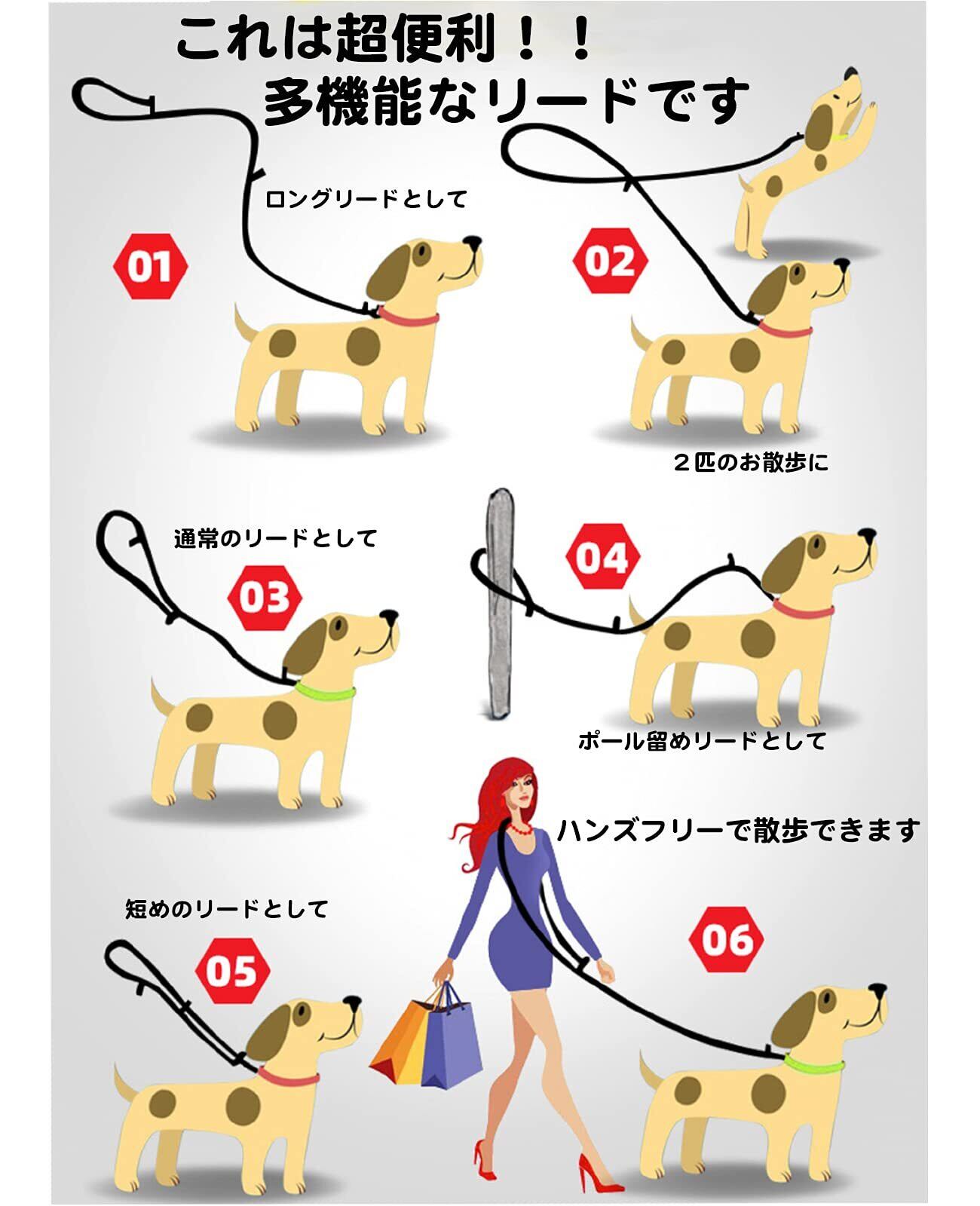 これは超便利！！
多機能なリードです

ロングリードとして

01

02

２匹のお散歩に

通常のリードとして

03

04

ポール留めリードとして

ハンズフリーで散歩できます

短めのリードとして

05

06