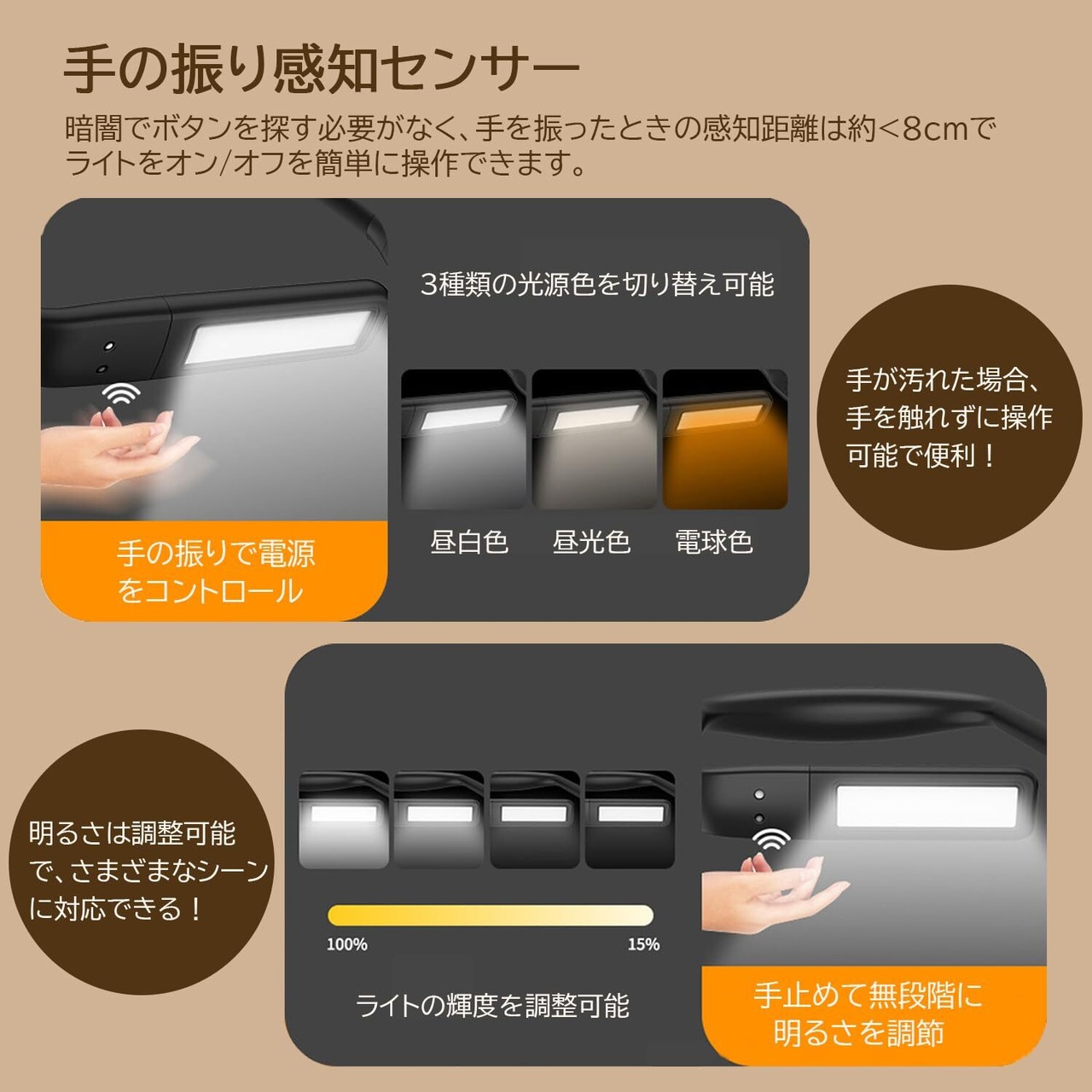 手の振り感知センサー

暗闇でボタンを探す必要がなく、手を振ったときの感知距離は約<8cmでライトをオン/オフを簡単に操作できます。

手の振りで電源をコントロール

3種類の光源色を切り替え可能

昼白色　昼光色　電球色

手が汚れた場合、手を触れずに操作可能で便利！

明るさは調整可能で、さまざまなシーンに対応できる！

100%　15%

ライトの輝度を調整可能

手止めて無段階に明るさを調節