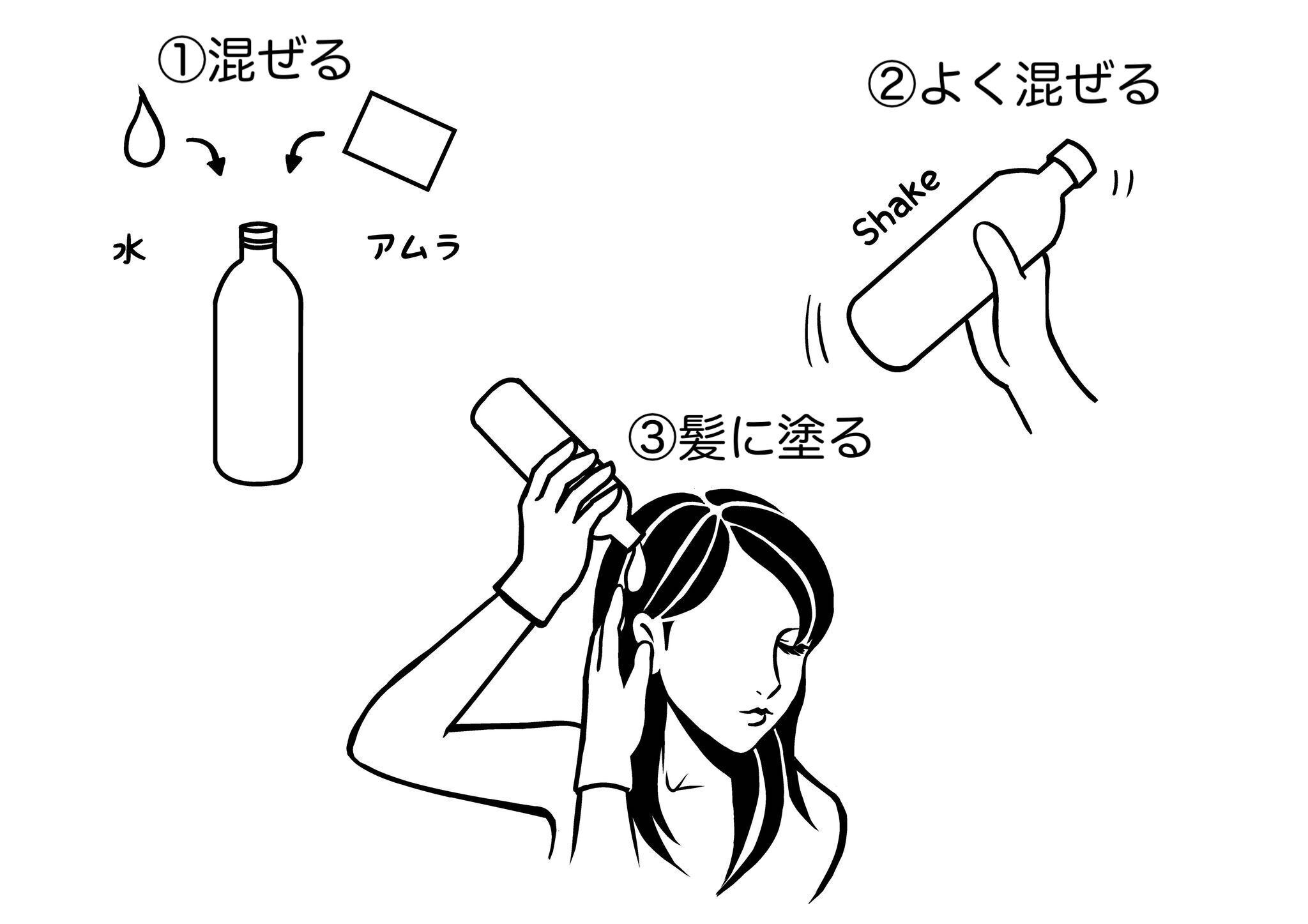 ①混ぜる

水

アムラ

②よく混ぜる

Shake

③髪に塗る