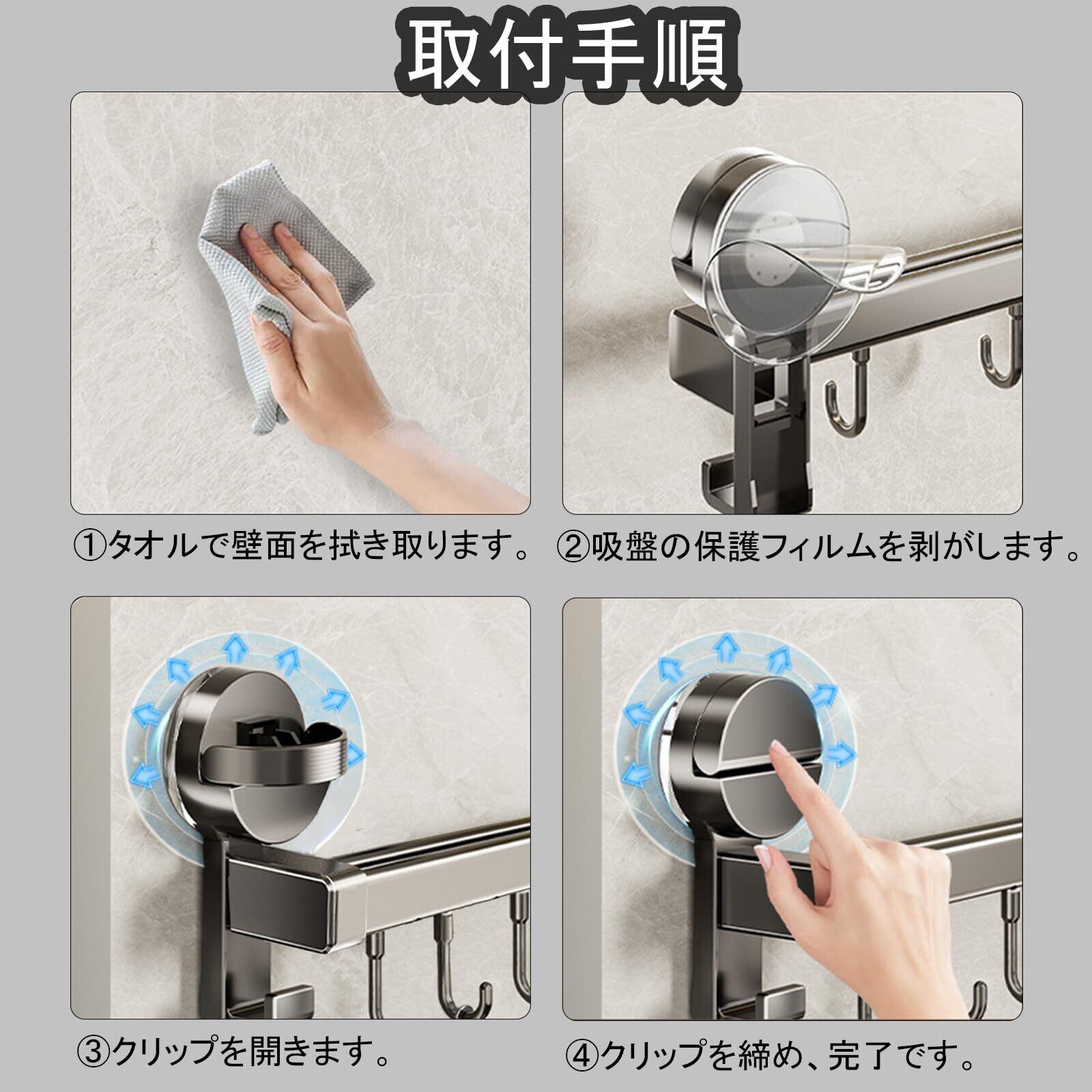 取付手順

①タオルで壁面を拭き取ります。

②吸盤の保護フィルムを剥がします。

③クリップを開きます。

④クリップを締め、完了です。