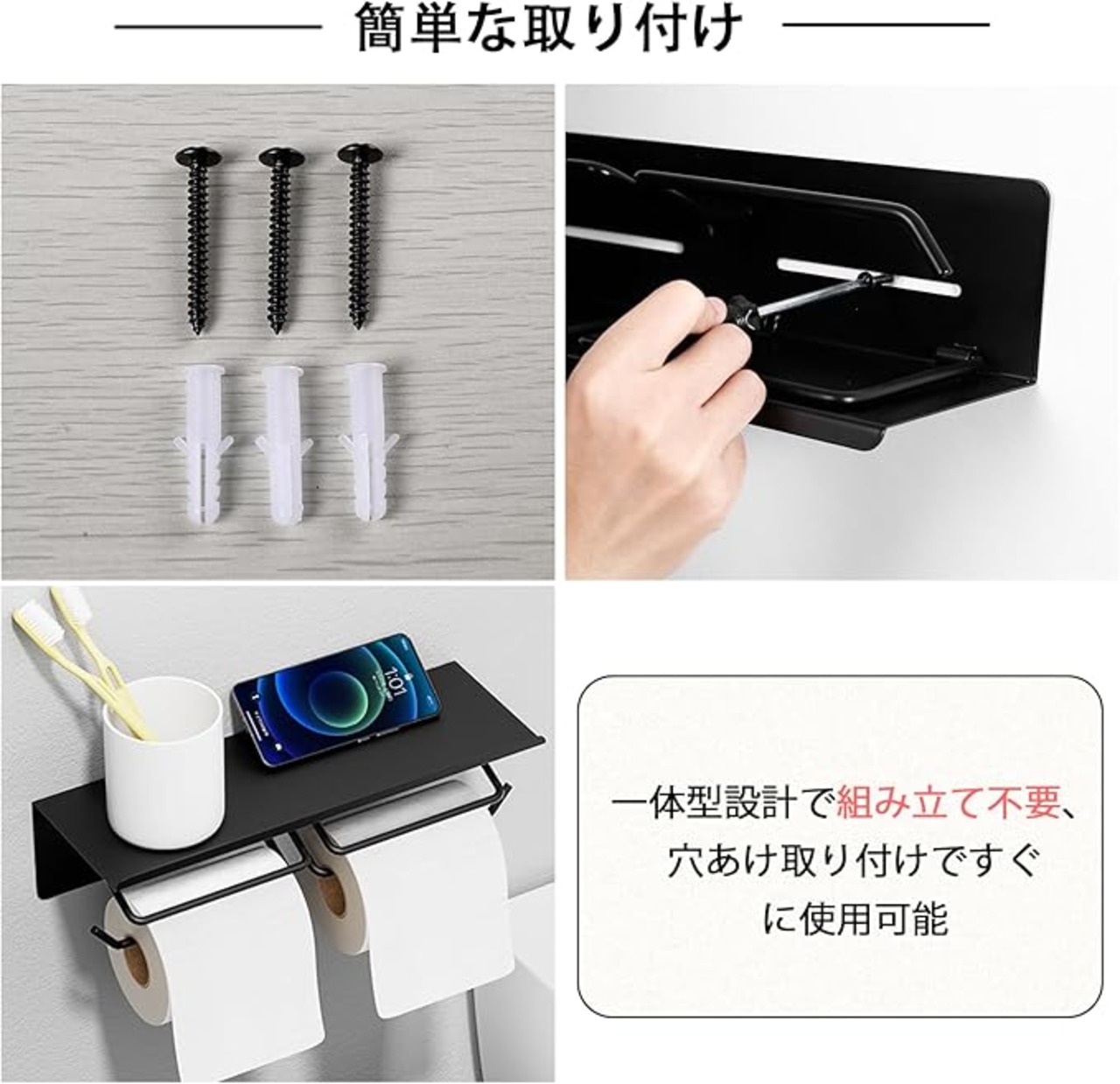 簡単な取り付け

1:01

一体型設計で組み立て不要、穴あけ取り付けですぐに使用可能