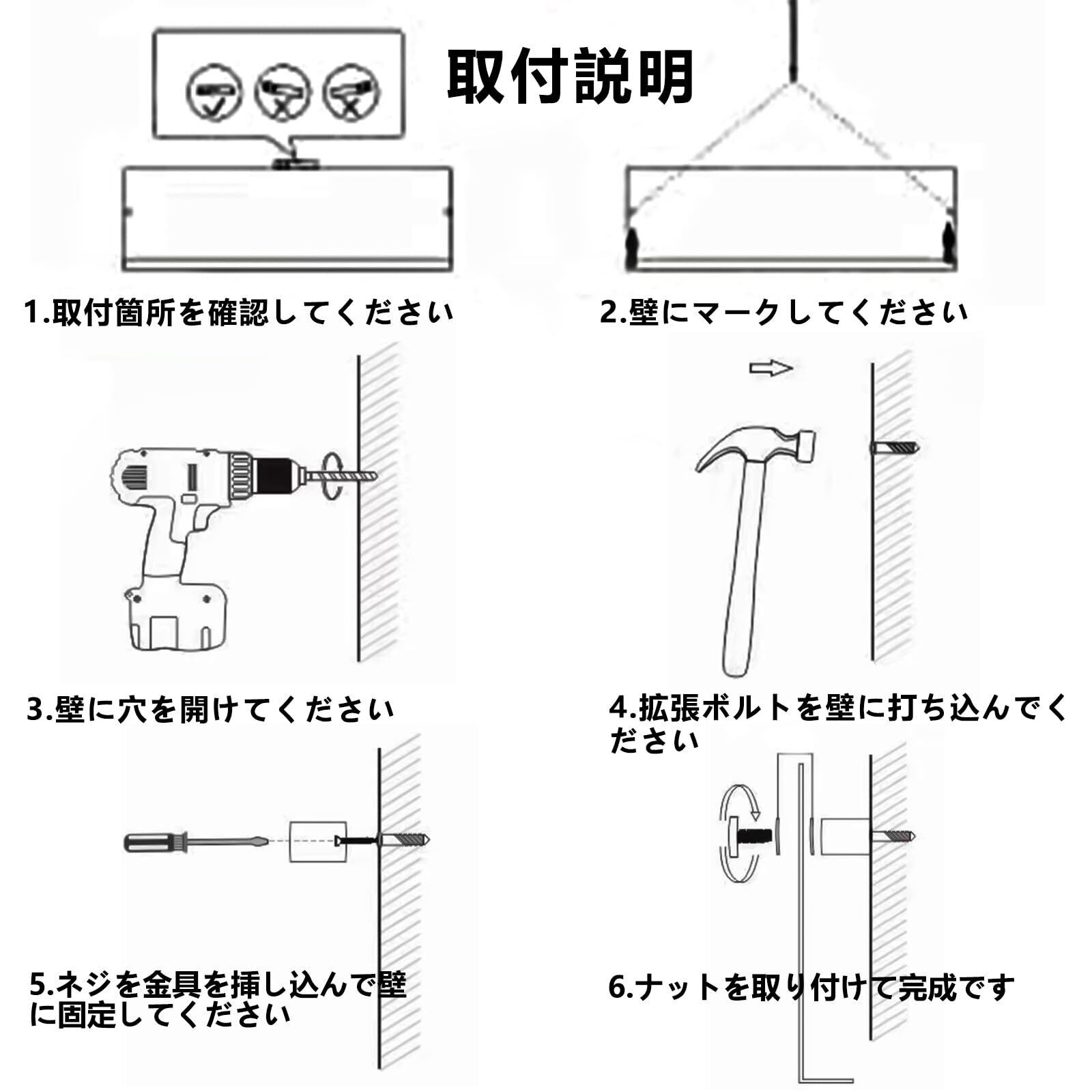 取付説明

1.取付箇所を確認してください

2.壁にマークしてください

3.壁に穴を開けてください

4.拡張ボルトを壁に打ち込んでください

5.ネジを金具を挿し込んで壁に固定してください

6.ナットを取り付けて完成です