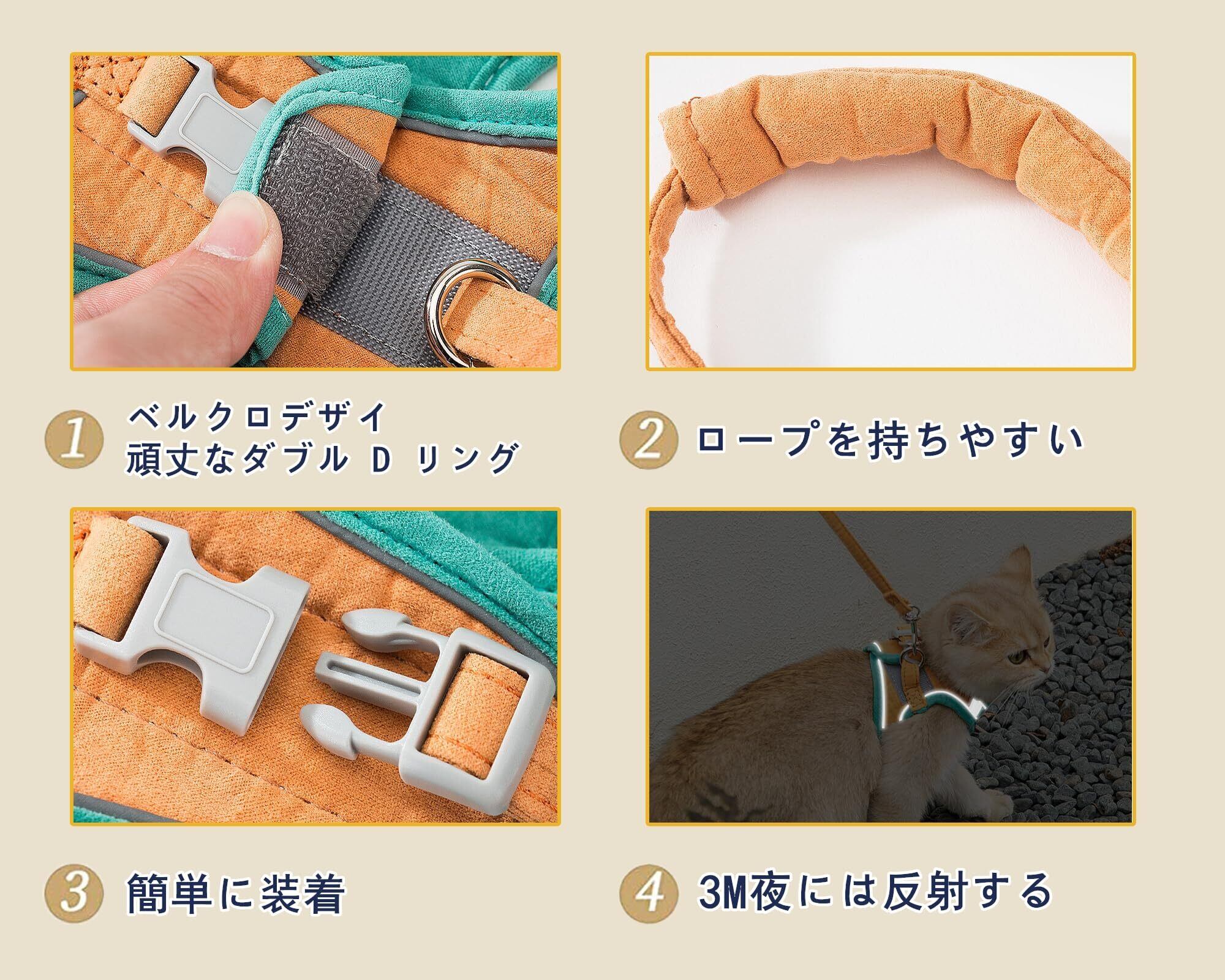 1 ベルクロデザイ
頑丈なダブル D リング

2 ロープを持ちやすい

3 簡単に装着

4 3M夜には反射する