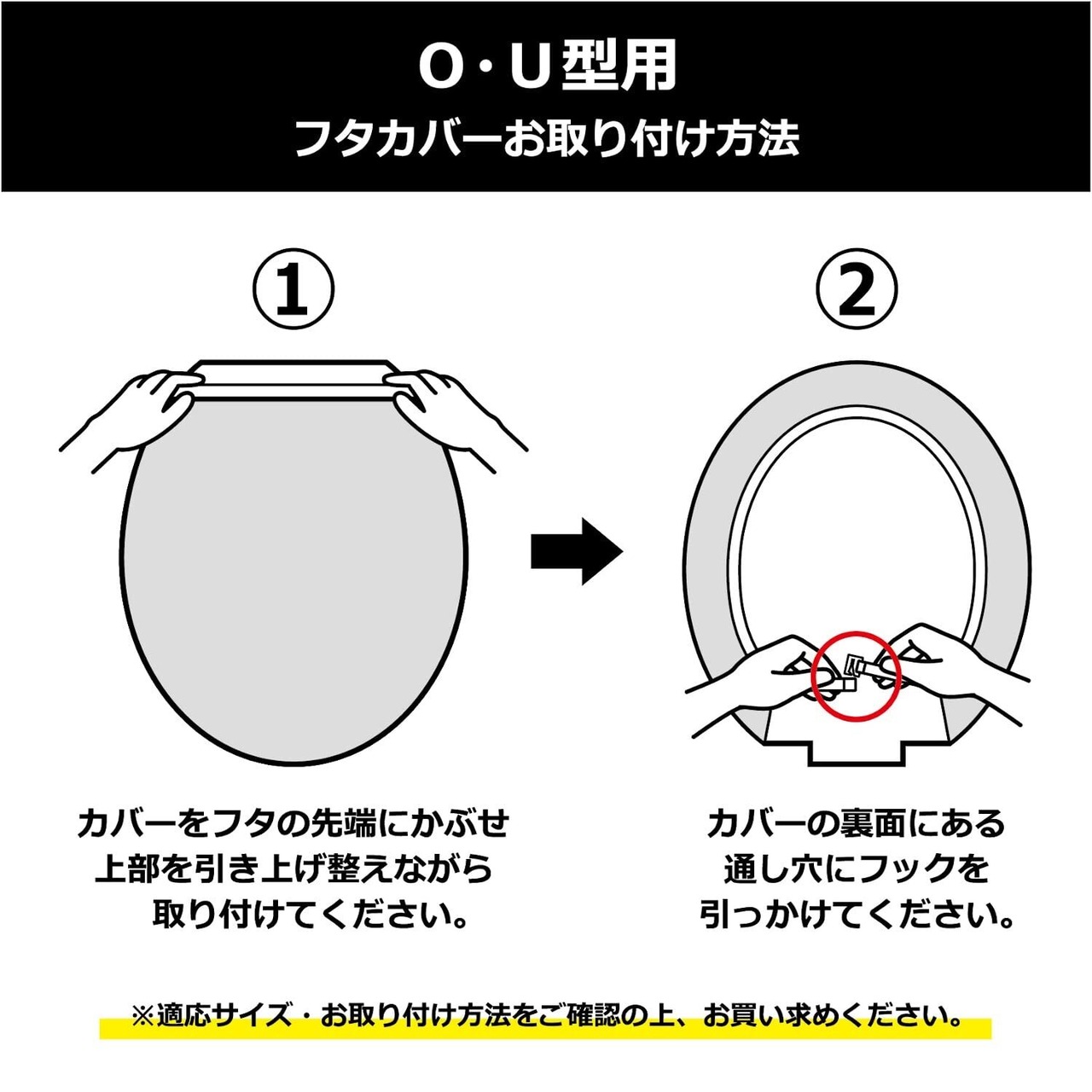 O・U型用
フタカバーお取り付け方法

①

カバーをフタの先端にかぶせ
上部を引き上げ整えながら
取り付けてください。

②

カバーの裏面にある
通し穴にフックを
引っかけてください。

※適応サイズ・お取り付け方法をご確認の上、お買い求めください。