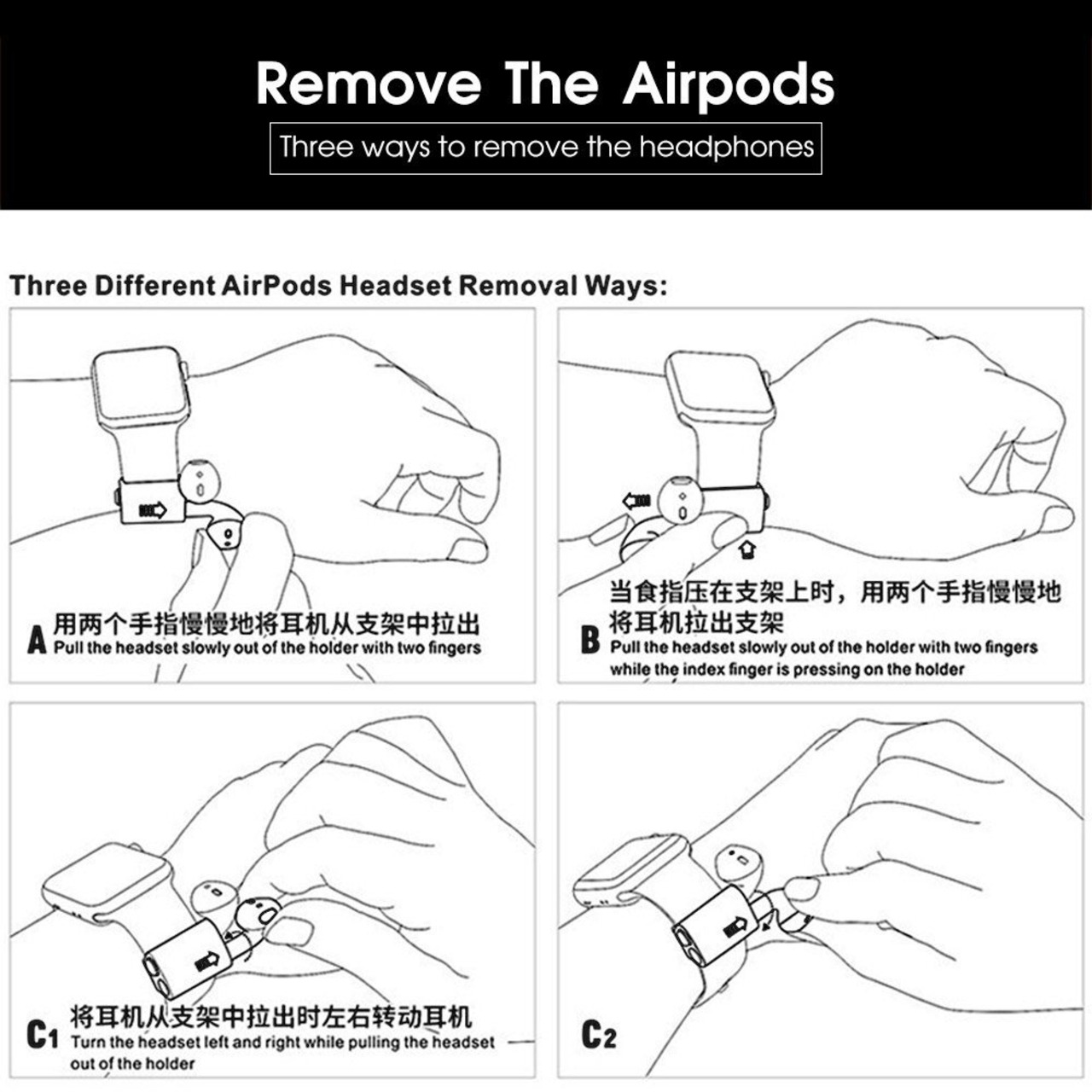 Remove The Airpods

Three ways to remove the headphones

Three Different AirPods Headset Removal Ways:

A 用两个手指慢慢地将耳机从支架中拉出
Pull the headset slowly out of the holder with two fingers

B 当食指压在支架上时，用两个手指慢慢地将耳机拉出支架
Pull the headset slowly out of the holder with two fingers while the index finger is pressing on the holder

C1 将耳机从支架中拉出时左右转动耳机
Turn the headset left and right while pulling the headset out of the holder

C2