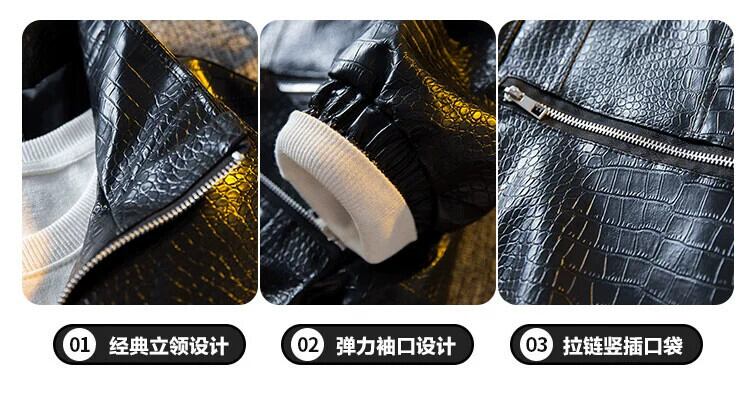 01 经典立领设计

02 弹力袖口设计

03 拉链竖插口袋