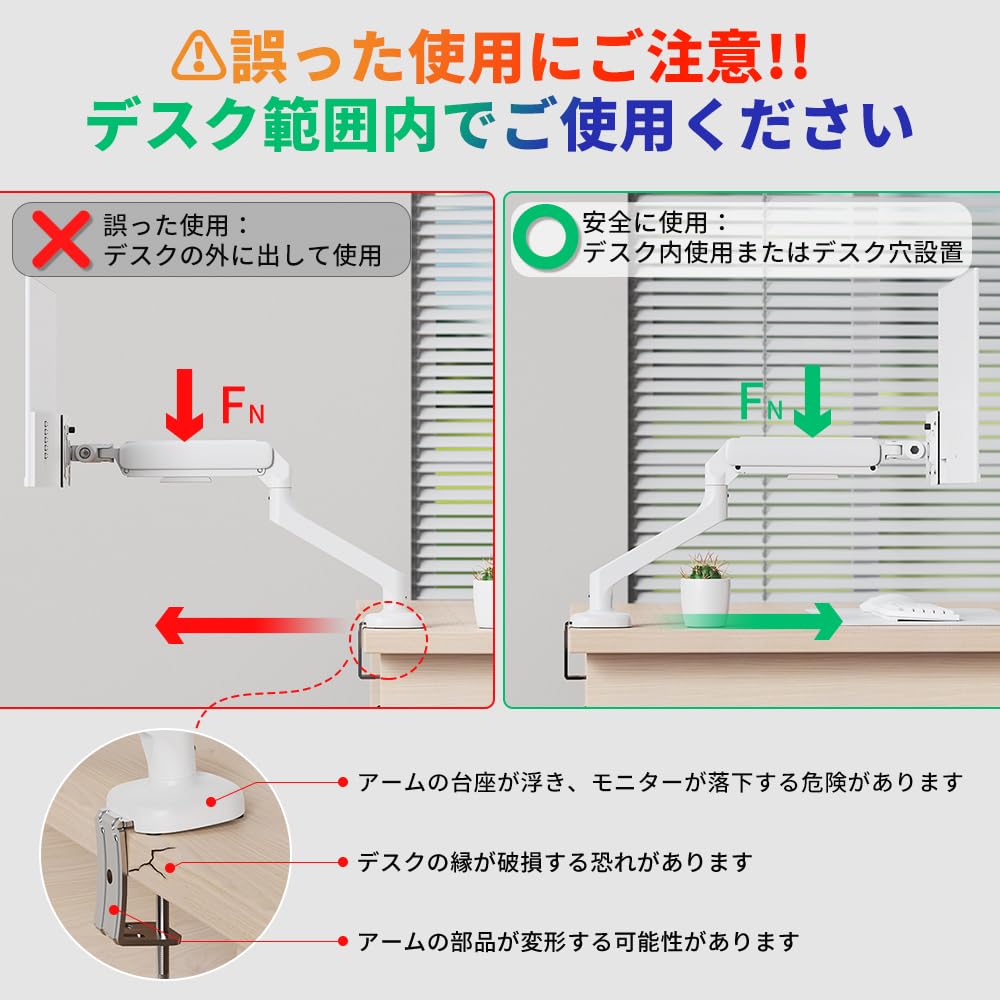 誤った使用にご注意!!
デスク範囲内でご使用ください

誤った使用：
デスクの外に出して使用

$F_N$

安全に使用：
デスク内使用またはデスク穴設置

$F_N$

アームの台座が浮き、モニターが落下する危険があります

デスクの縁が破損する恐れがあります

アームの部品が変形する可能性があります