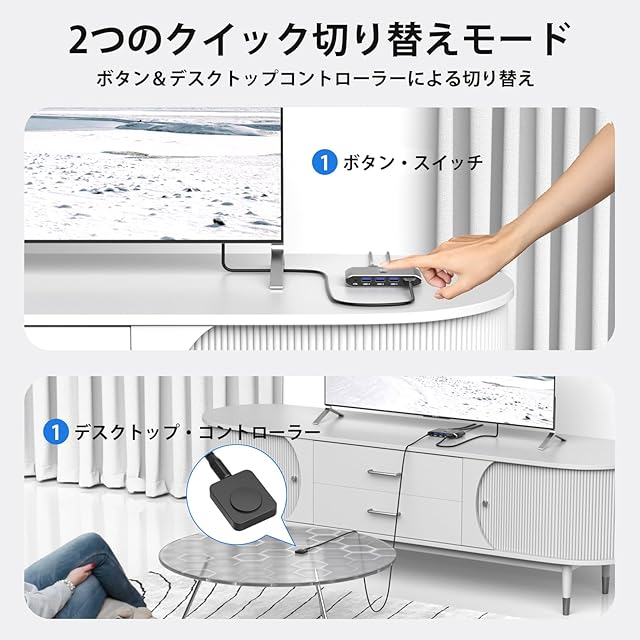 2つのクイック切り替えモード

ボタン＆デスクトップコントローラーによる切り替え

1 ボタン・スイッチ

1 デスクトップ・コントローラー