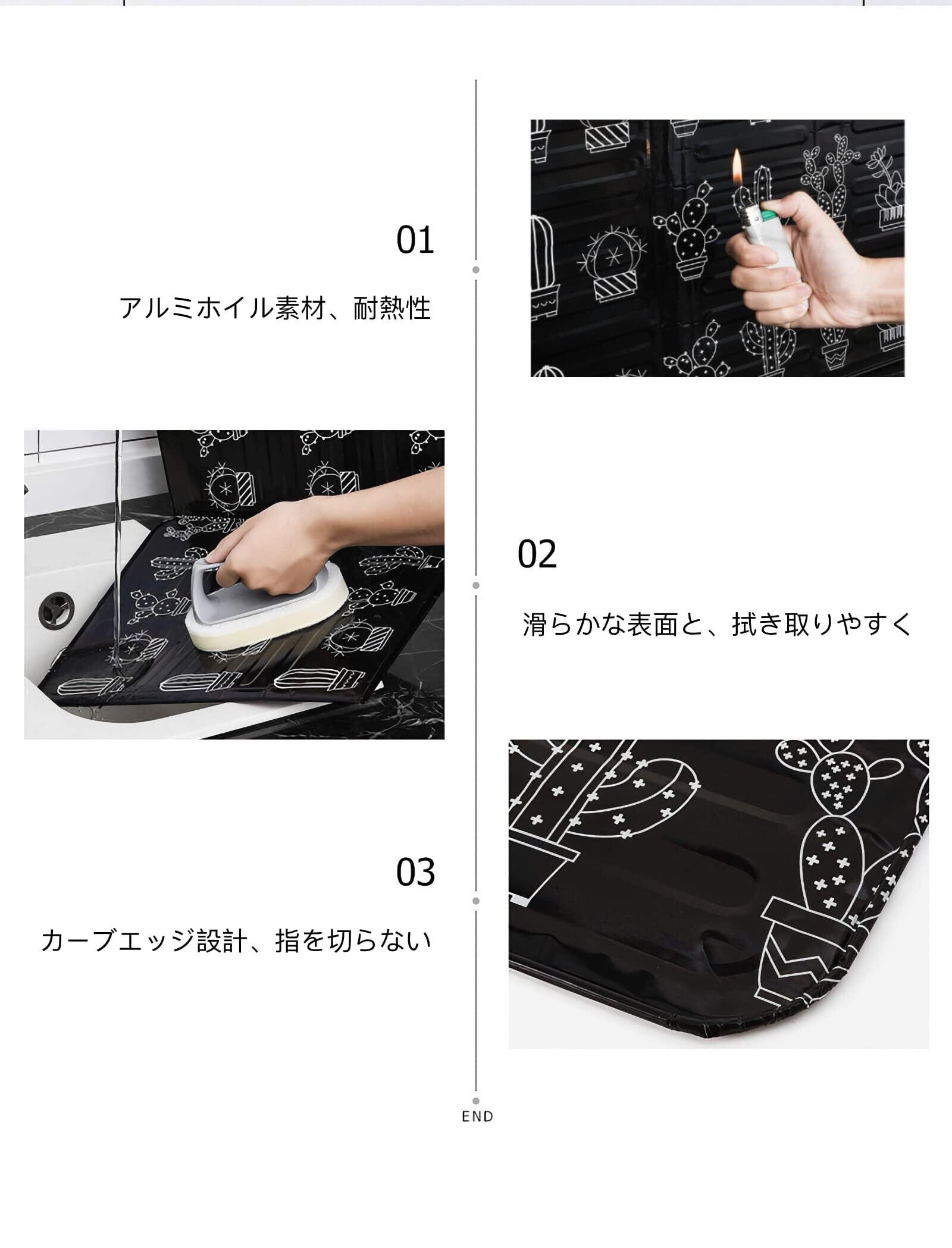 01

アルミホイル素材、耐熱性

02

滑らかな表面と、拭き取りやすく

03

カーブエッジ設計、指を切らない

END