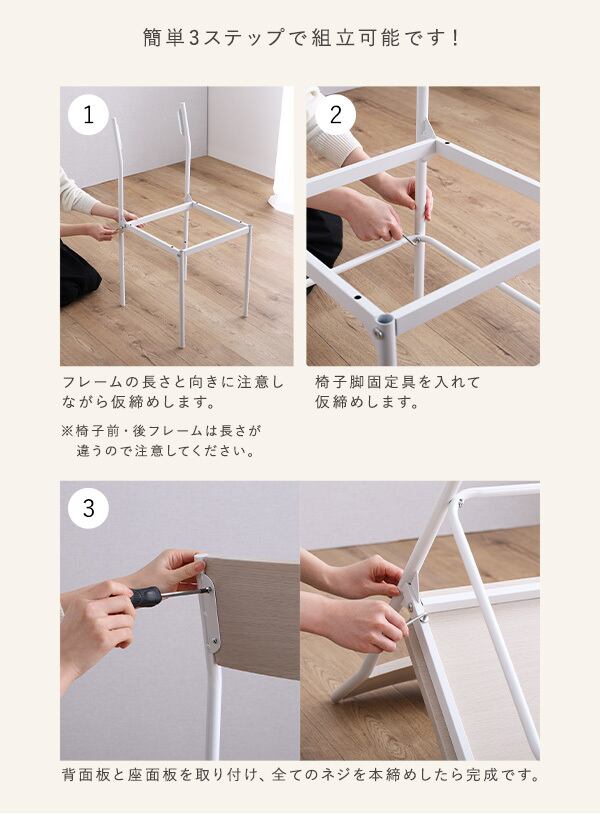 簡単3ステップで組立可能です！

1

フレームの長さと向きに注意しながら仮締めします。

※椅子前・後フレームは長さが違うので注意してください。

2

椅子脚固定具を入れて仮締めします。

3

背面板と座面板を取り付け、全てのネジを本締めしたら完成です。