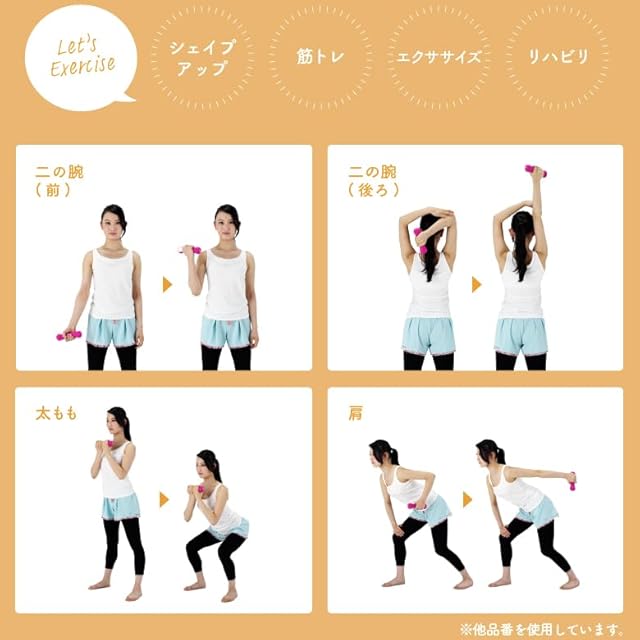 Let's Exercise

シェイプアップ

筋トレ

エクササイズ

リハビリ

二の腕（前）

二の腕（後ろ）

太もも

肩

※他品番を使用しています。