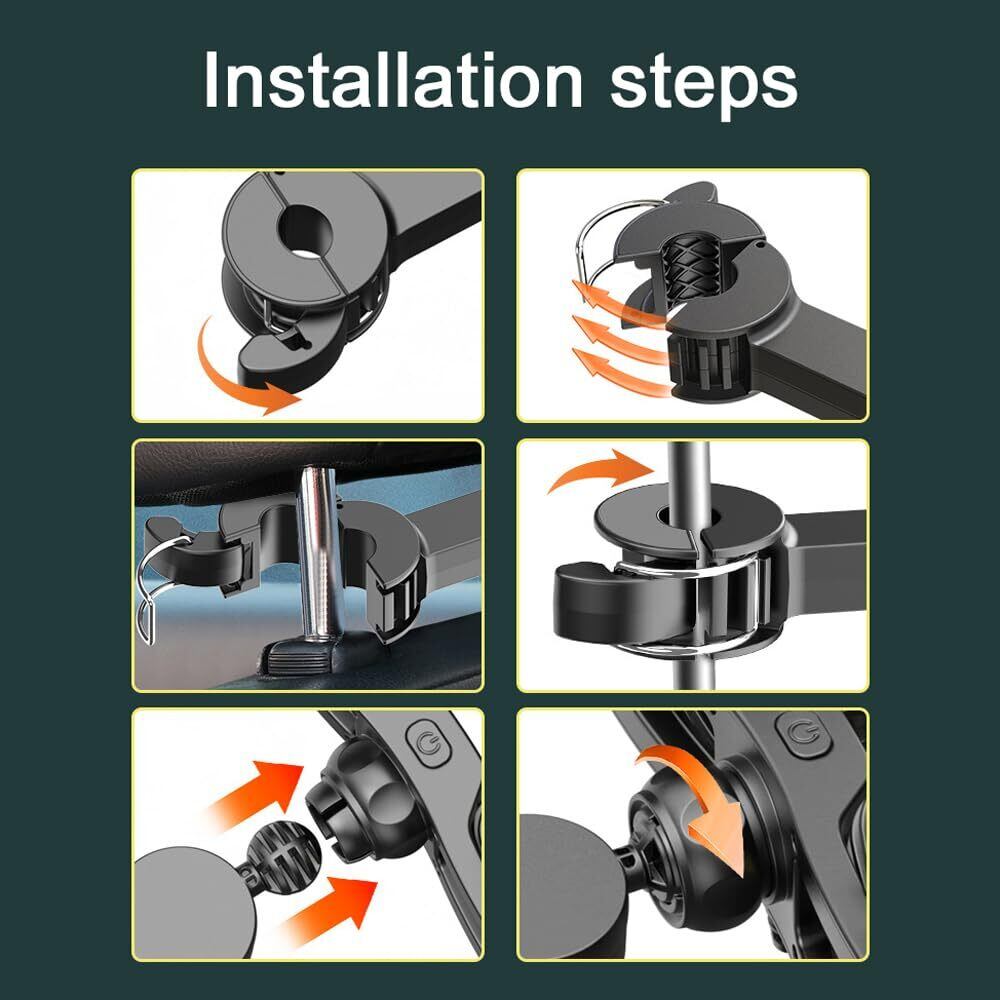 Installation steps