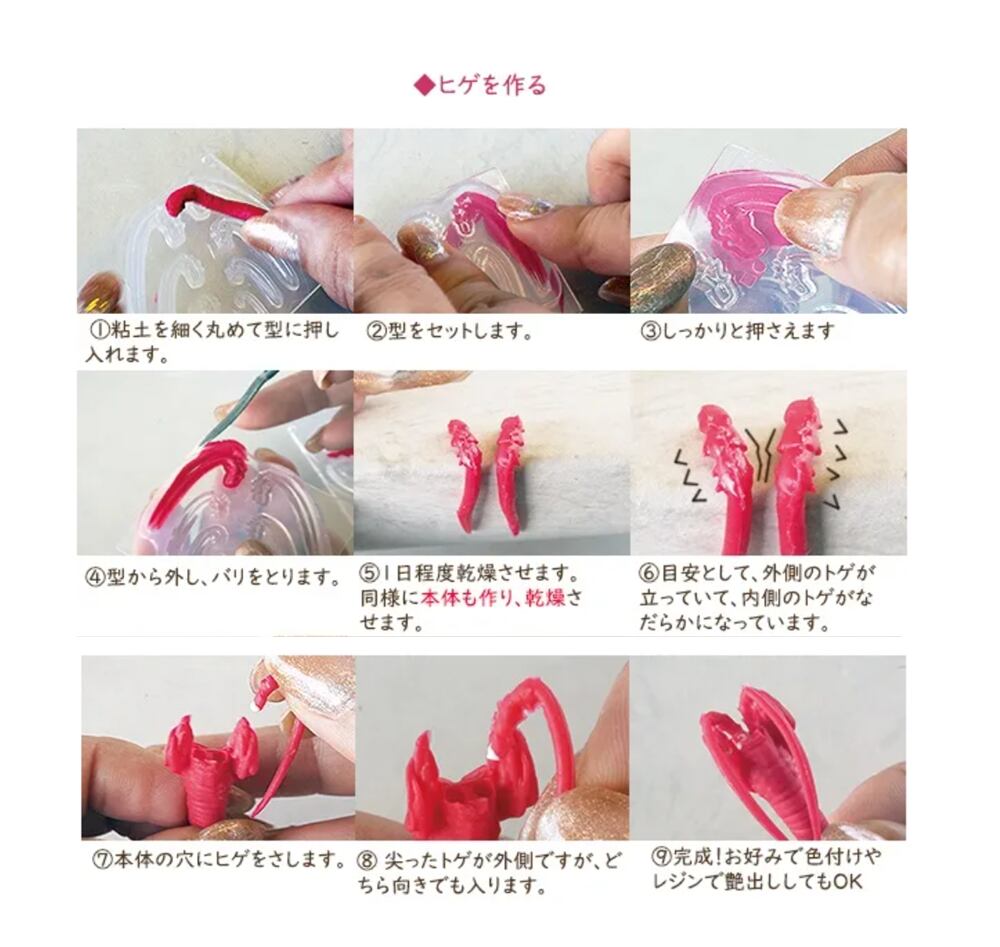 ◆ヒゲを作る

①粘土を細く丸めて型に押し入れます。

②型をセットします。

③しっかりと押さえます

④型から外し、バリをとります。

⑤1日程度乾燥させます。同様に本体も作り、乾燥させます。

⑥目安として、外側のトゲが立っていて、内側のトゲがなだらかになっています。

⑦本体の穴にヒゲをさします。

⑧ 尖ったトゲが外側ですが、どちら向きでも入ります。

⑨完成！お好みで色付けやレジンで艶出ししてもOK