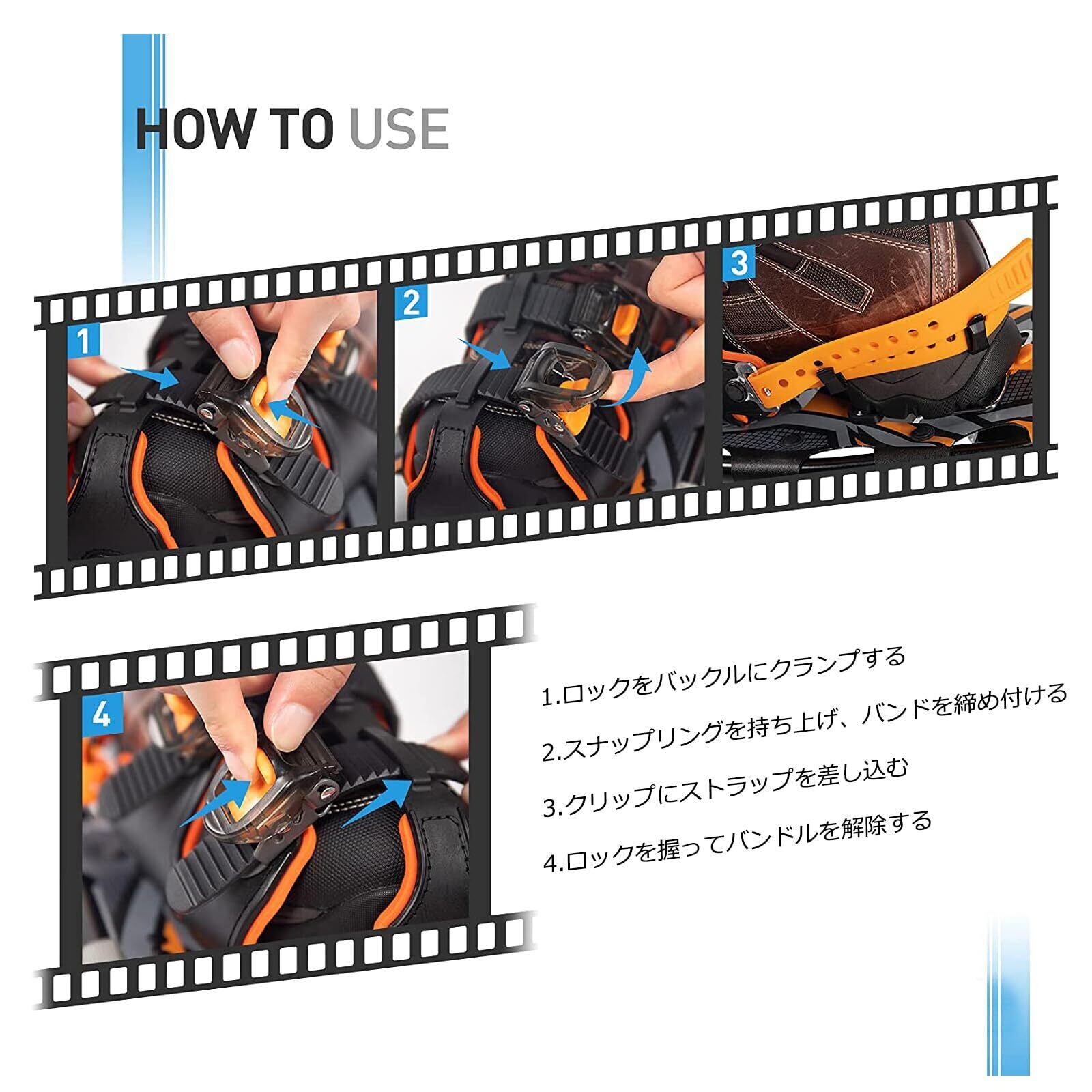 HOW TO USE

1

2

3

4

1.ロックをバックルにクランプする

2.スナップリングを持ち上げ、バンドを締め付ける

3.クリップにストラップを差し込む

4.ロックを握ってバンドルを解除する