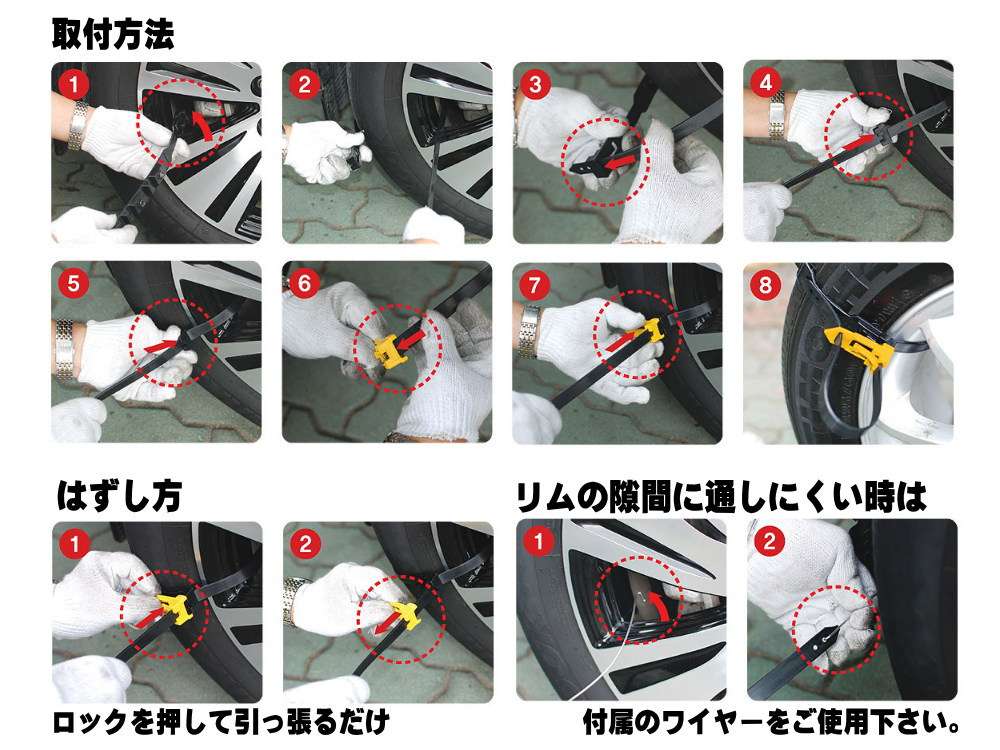 取付方法

1

2

3

4

5

6

7

8

はずし方

1

2

ロックを押して引っ張るだけ

リムの隙間に通しにくい時は

1

2

付属のワイヤーをご使用下さい。