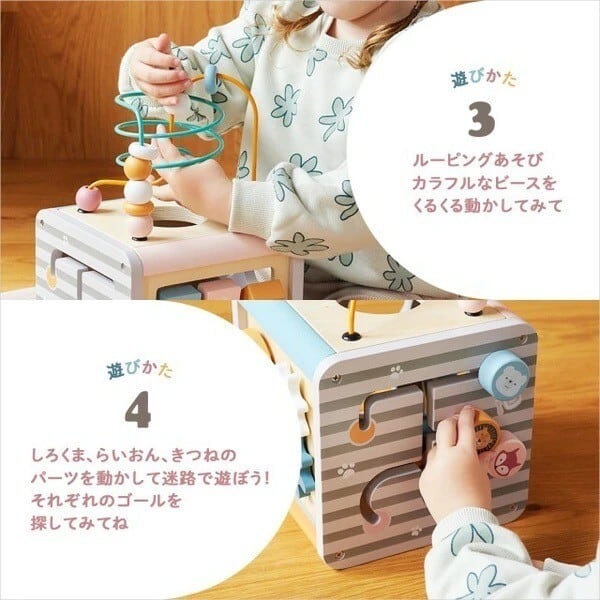 遊びかた

3

ルーピングあそび
カラフルなビースを
くるくる動かしてみて

遊びかた

4

しろくま、らいおん、きつねの
パーツを動かして迷路で遊ぼう!
それぞれのゴールを
探してみてね