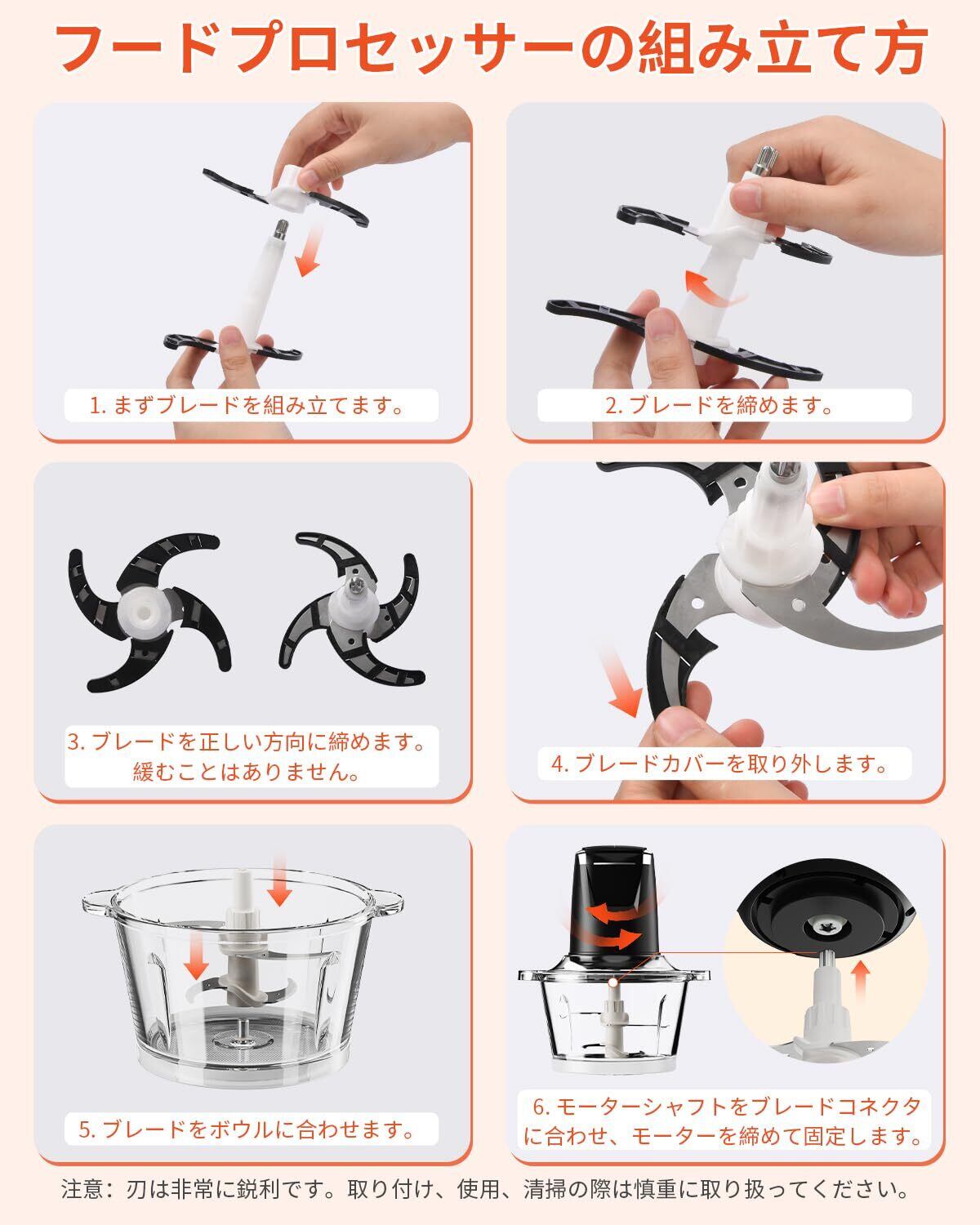 フードプロセッサーの組み立て方

1. まずブレードを組み立てます。

2. ブレードを締めます。

3. ブレードを正しい方向に締めます。緩むことはありません。

4. ブレードカバーを取り外します。

5. ブレードをボウルに合わせます。

6. モーターシャフトをブレードコネクタに合わせ、モーターを締めて固定します。

注意：刃は非常に鋭利です。取り付け、使用、清掃の際は慎重に取り扱ってください。