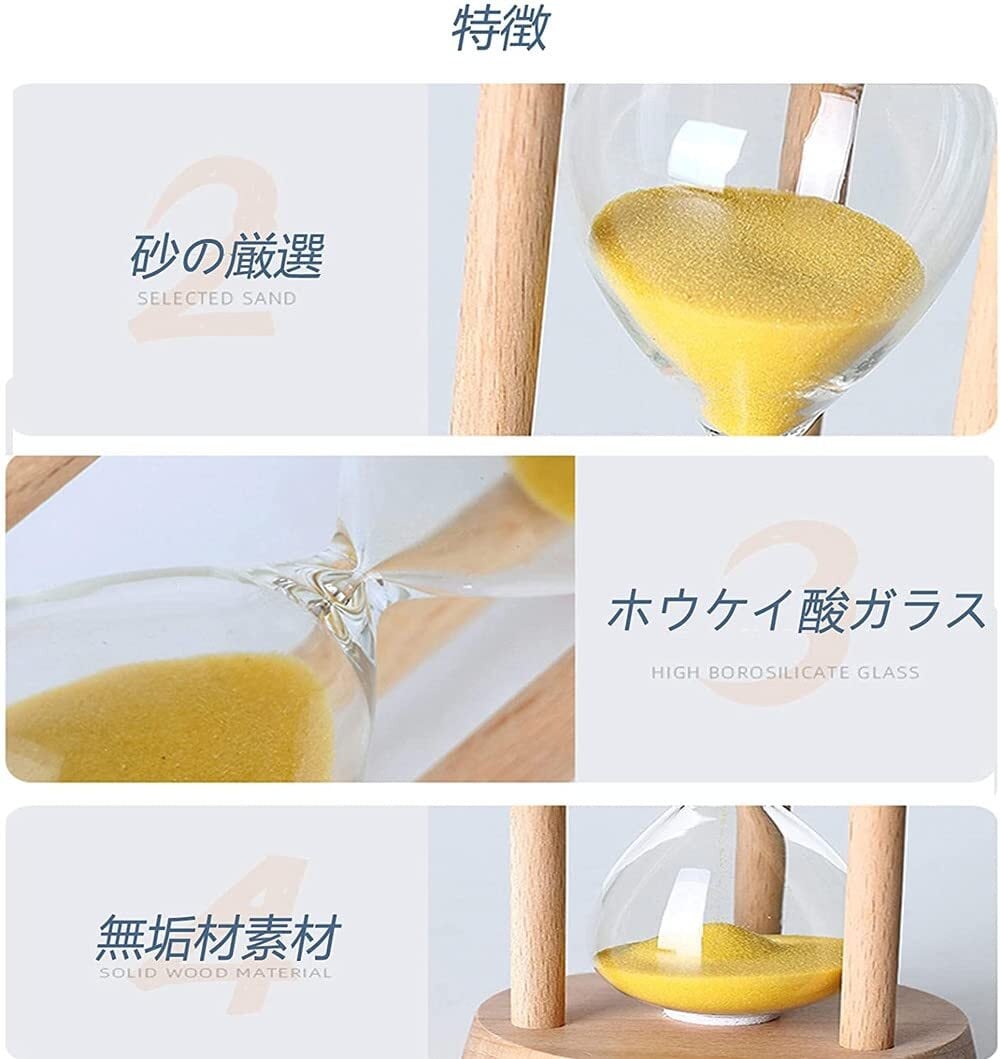 特徴

2
砂の厳選
SELECTED SAND

3
ホウケイ酸ガラス
HIGH BOROSILICATE GLASS

4
無垢材素材
SOLID WOOD MATERIAL