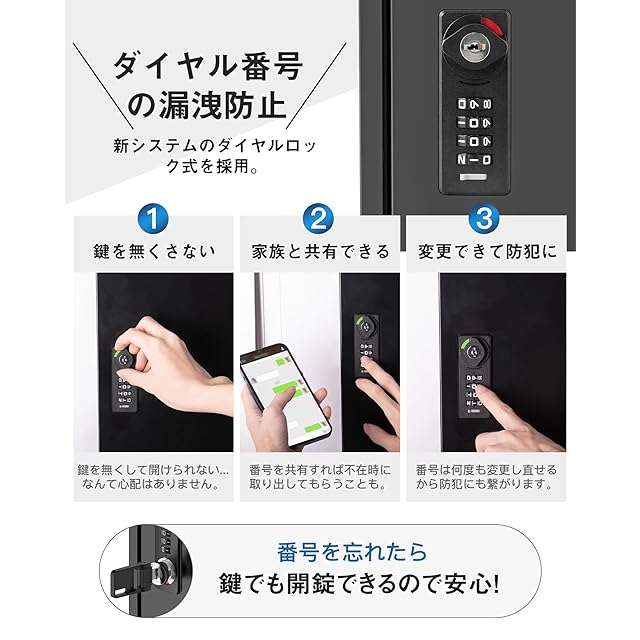 ダイヤル番号の漏洩防止

新システムのダイヤルロック式を採用。

1
鍵を無くさない

鍵を無くして開けられない...なんて心配はありません。

2
家族と共有できる

番号を共有すれば不在時に取り出してもらうことも。

3
変更できて防犯に

番号は何度も変更し直せるから防犯にも繋がります。

番号を忘れたら
鍵でも開錠できるので安心!