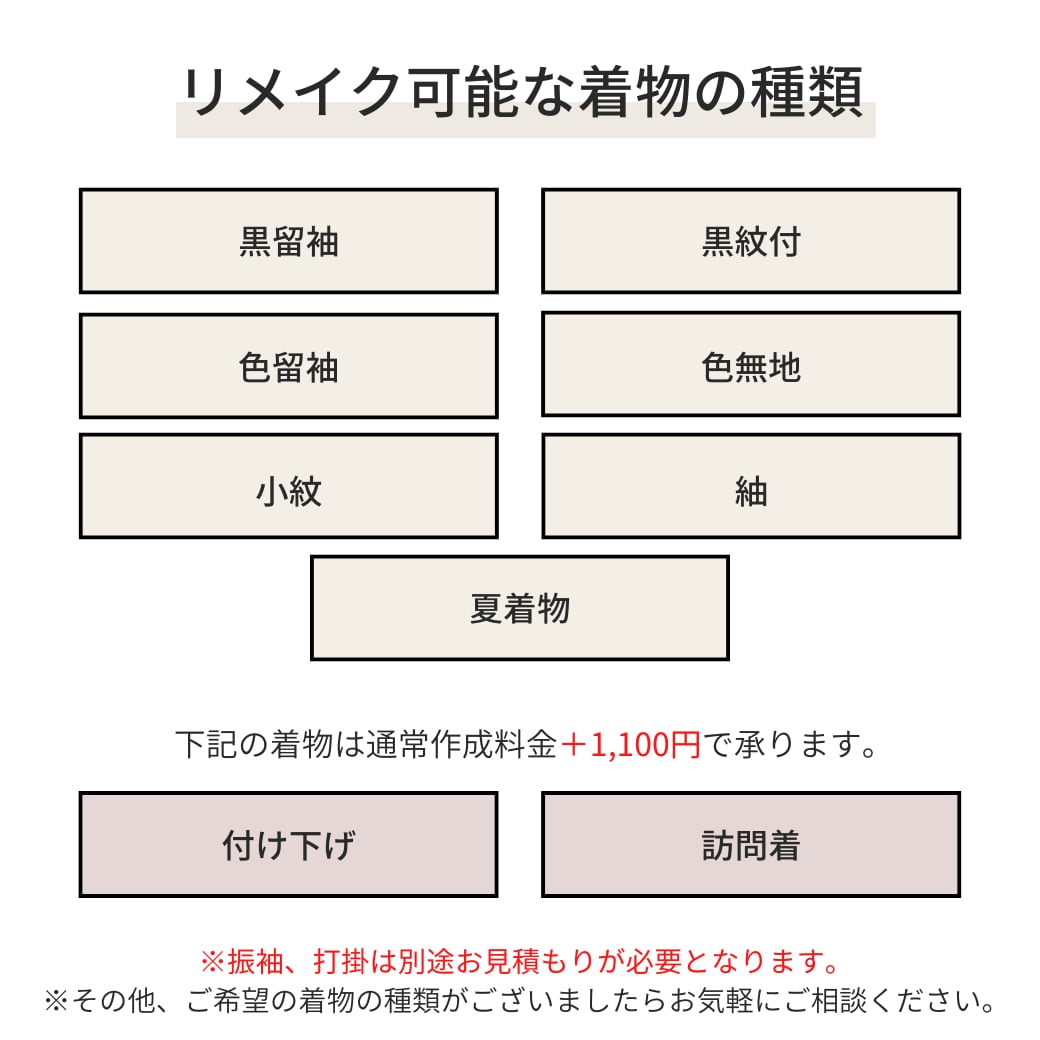 リメイク可能な着物の種類

黒留袖

黒紋付

色留袖

色無地

小紋

紬

夏着物

下記の着物は通常作成料金＋1,100円で承ります。

付け下げ

訪問着

※振袖、打掛は別途お見積もりが必要となります。
※その他、ご希望の着物の種類がございましたらお気軽にご相談ください。