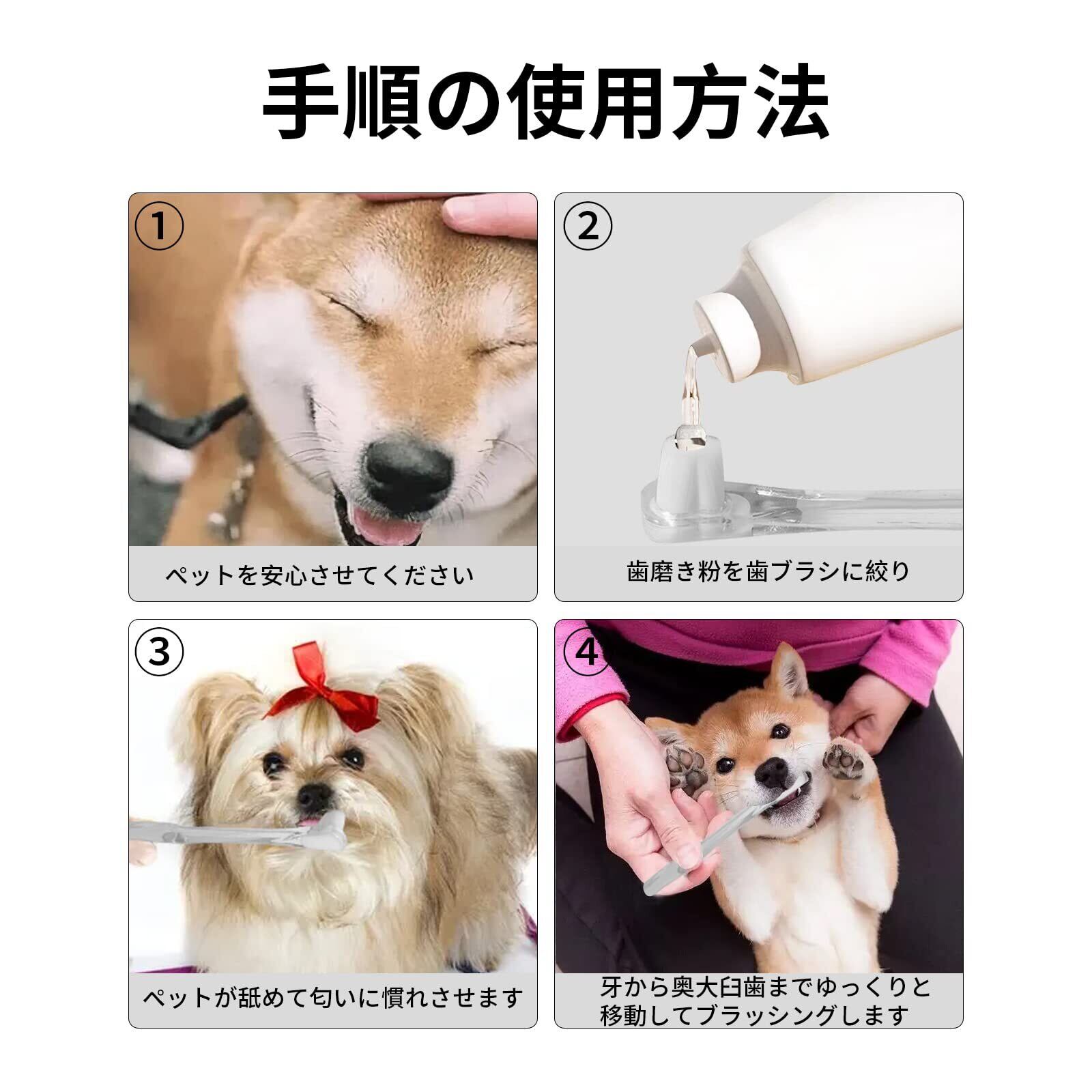 手順の使用方法

①

ペットを安心させてください

②

歯磨き粉を歯ブラシに絞り

③

ペットが舐めて匂いに慣れさせます

④

牙から奥大臼歯までゆっくりと移動してブラッシングします