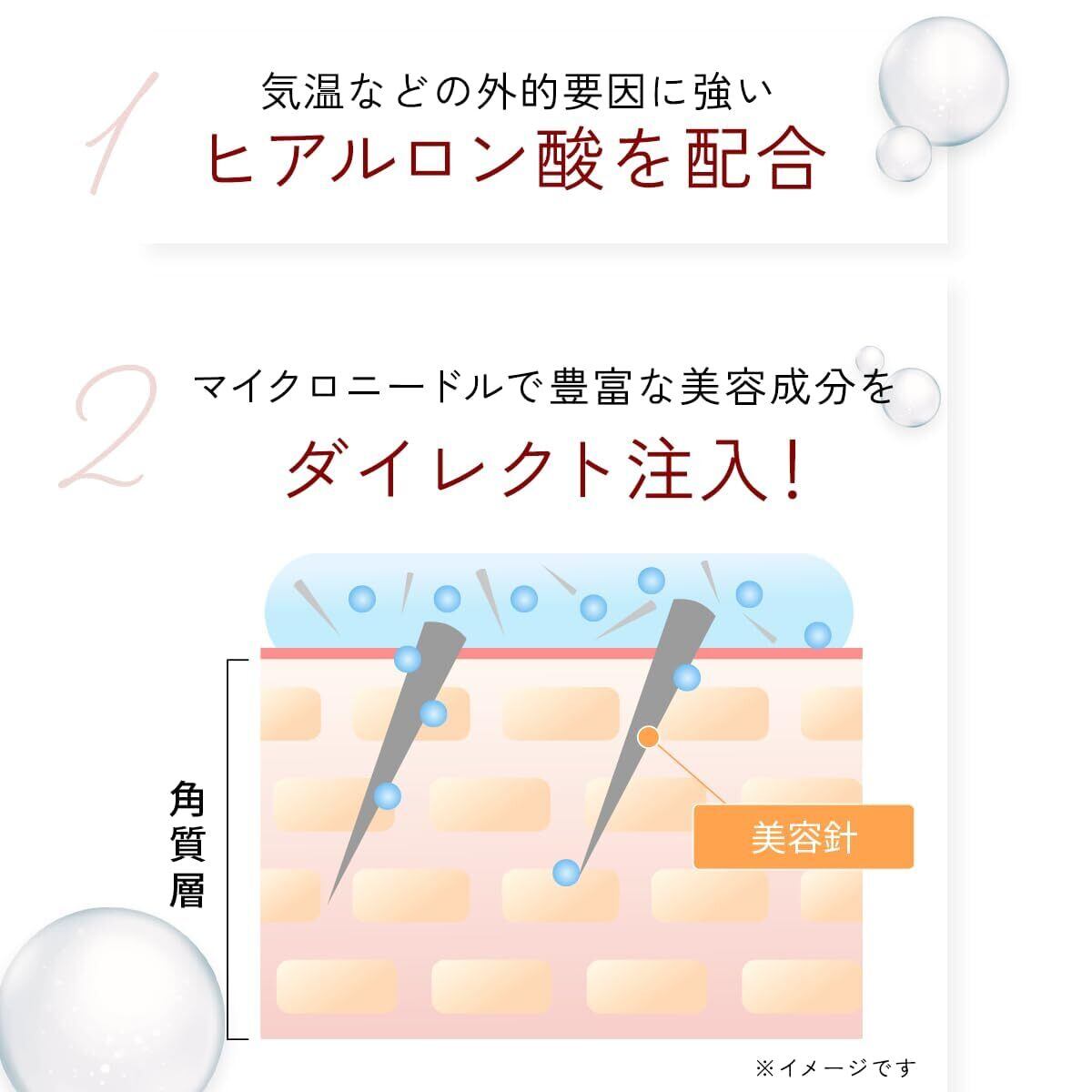 1
気温などの外的要因に強い
ヒアルロン酸を配合

2
マイクロニードルで豊富な美容成分を
ダイレクト注入!

角質層

美容針

※イメージです