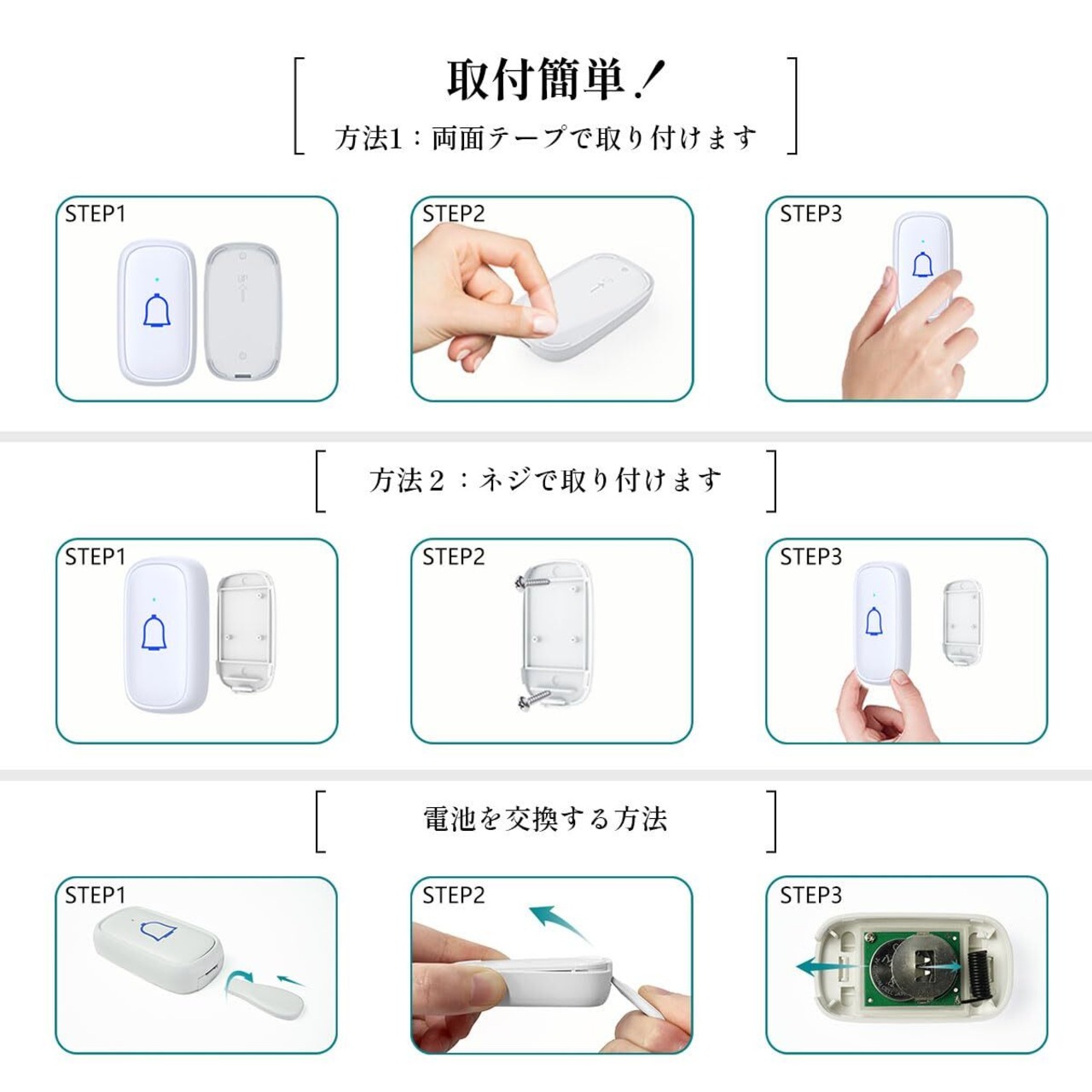 取付簡単！

方法1：両面テープで取り付けます

STEP1

STEP2

STEP3

方法２：ネジで取り付けます

STEP1

STEP2

STEP3

電池を交換する方法

STEP1

STEP2

STEP3